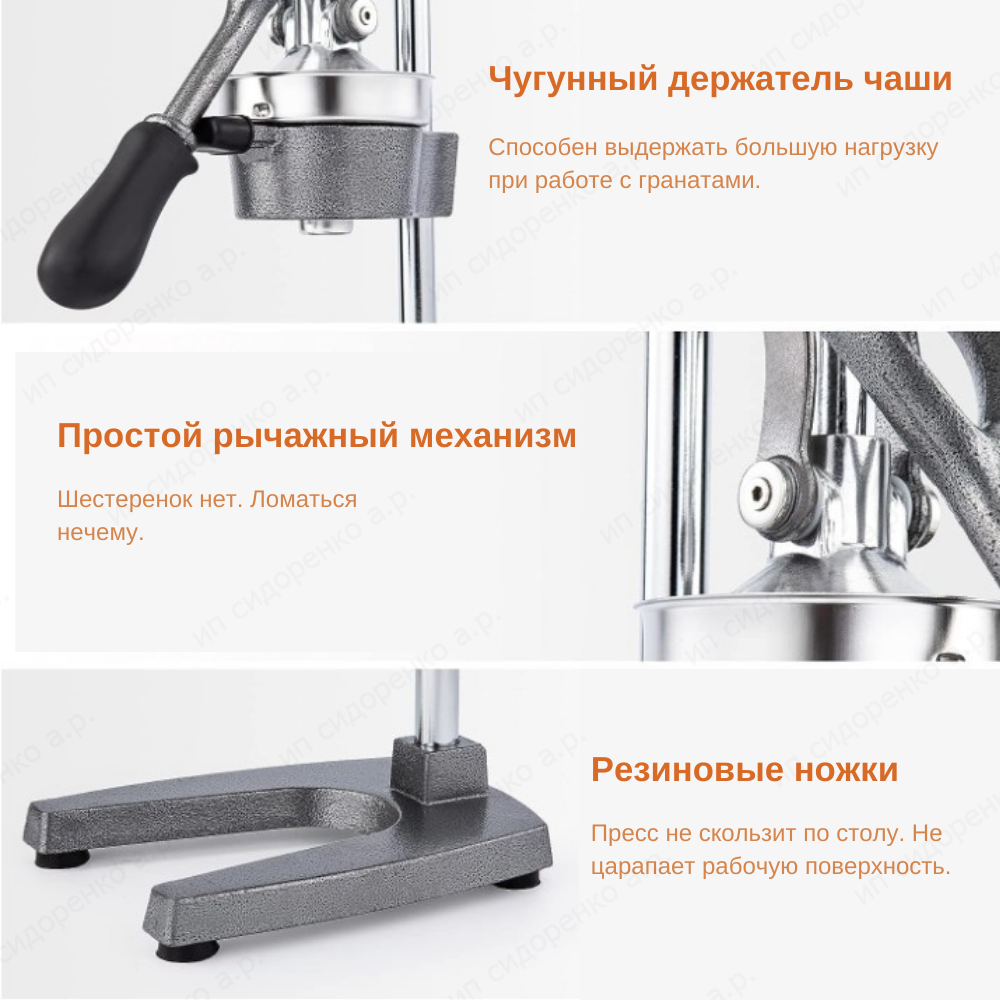 Чугунный держатель чаши

Способен выдержать большую нагрузку при работе с гранатами.

Простой рычажный механизм

Шестеренок нет. Ломаться нечему.

Резиновые ножки

Пресс не скользит по столу. Не царапает рабочую поверхность.

ип сидоренко а.р.