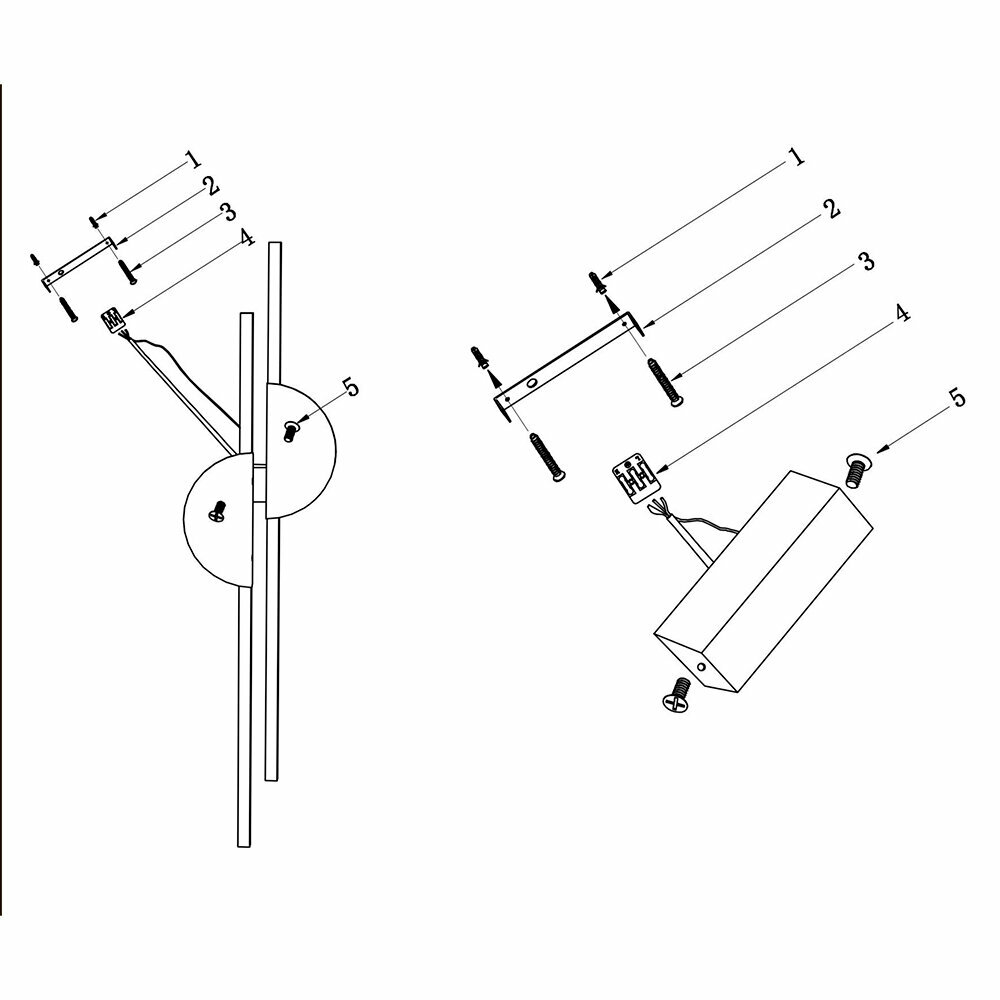 1
2
3
4
5
1
2
3
4
5