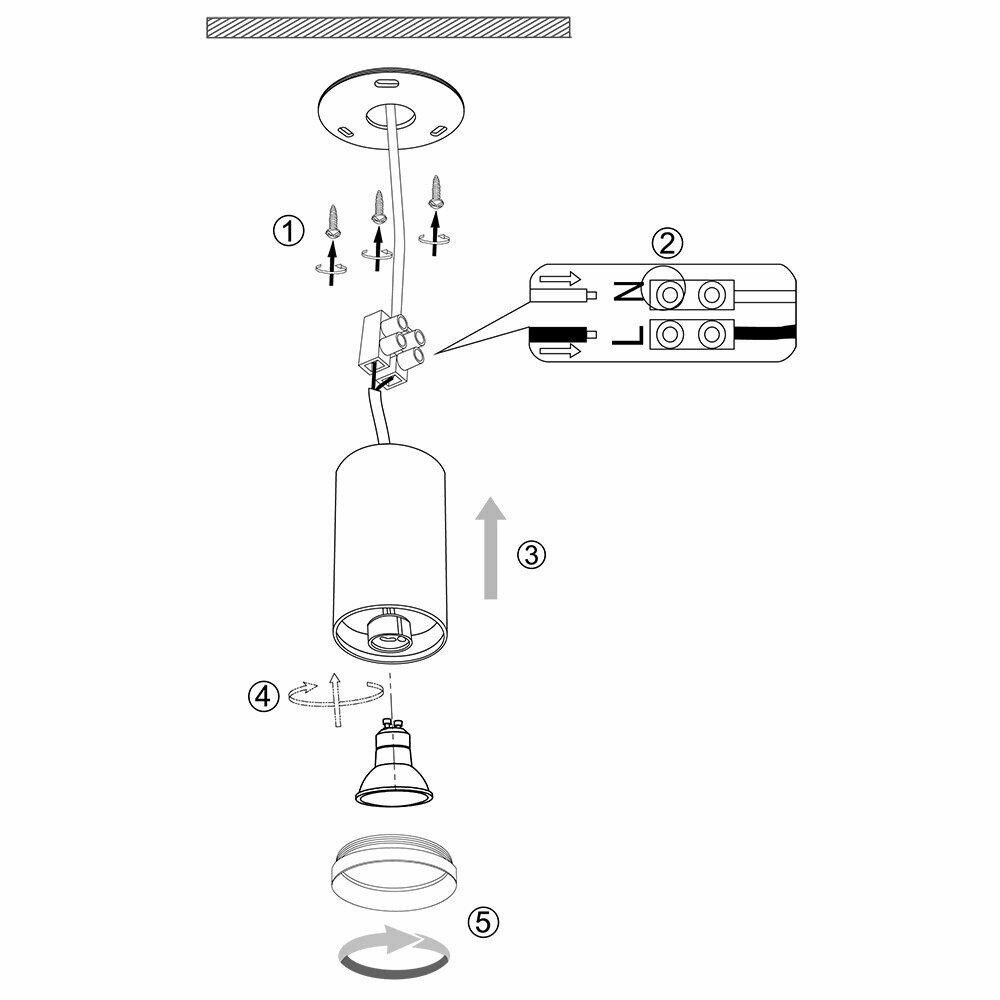 ①

②

N

L

③

④

⑤