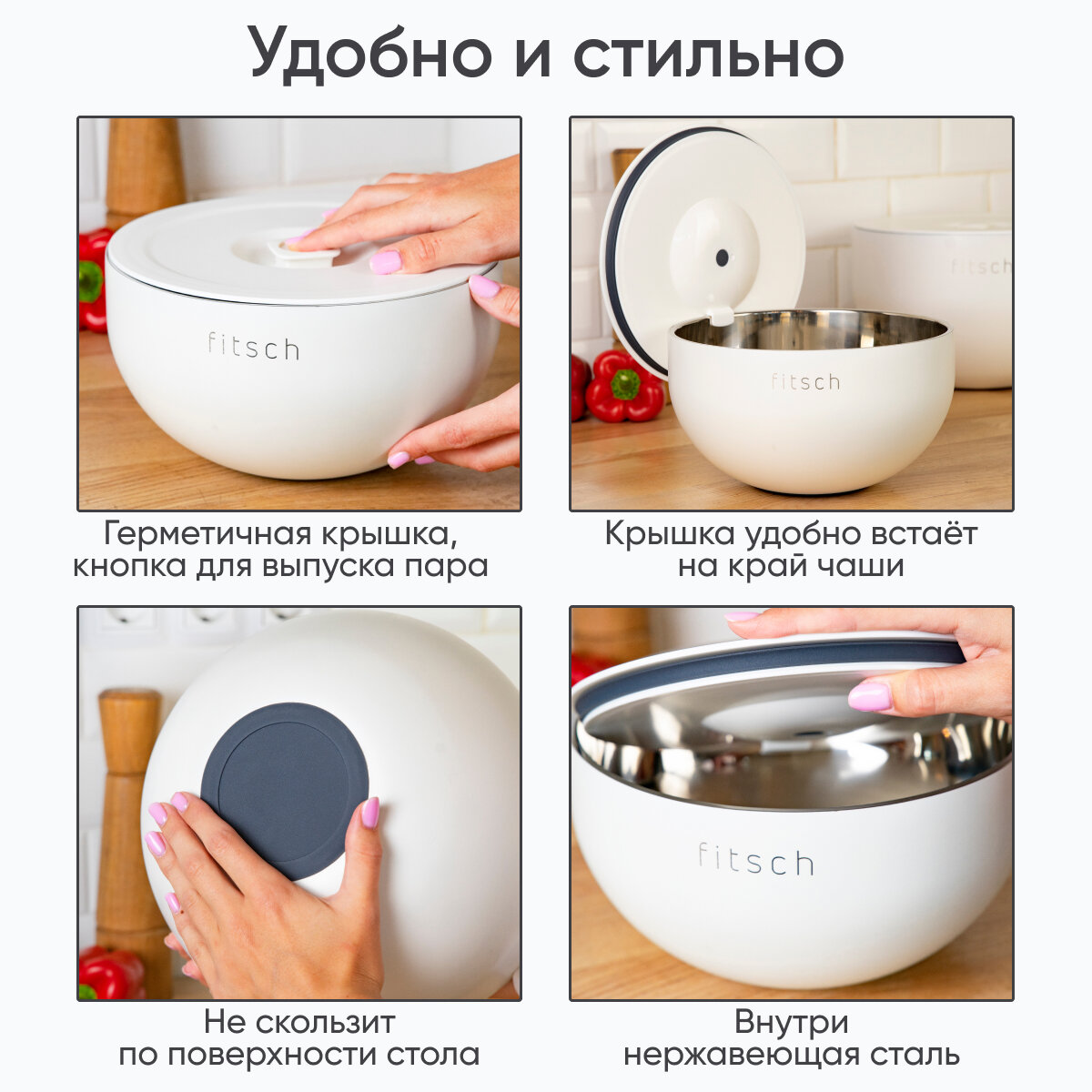 Удобно и стильно

fitsch

Герметичная крышка, кнопка для выпуска пара

fitsch

fitsch

Крышка удобно встаёт на край чаши

Не скользит по поверхности стола

fitsch

Внутри нержавеющая сталь