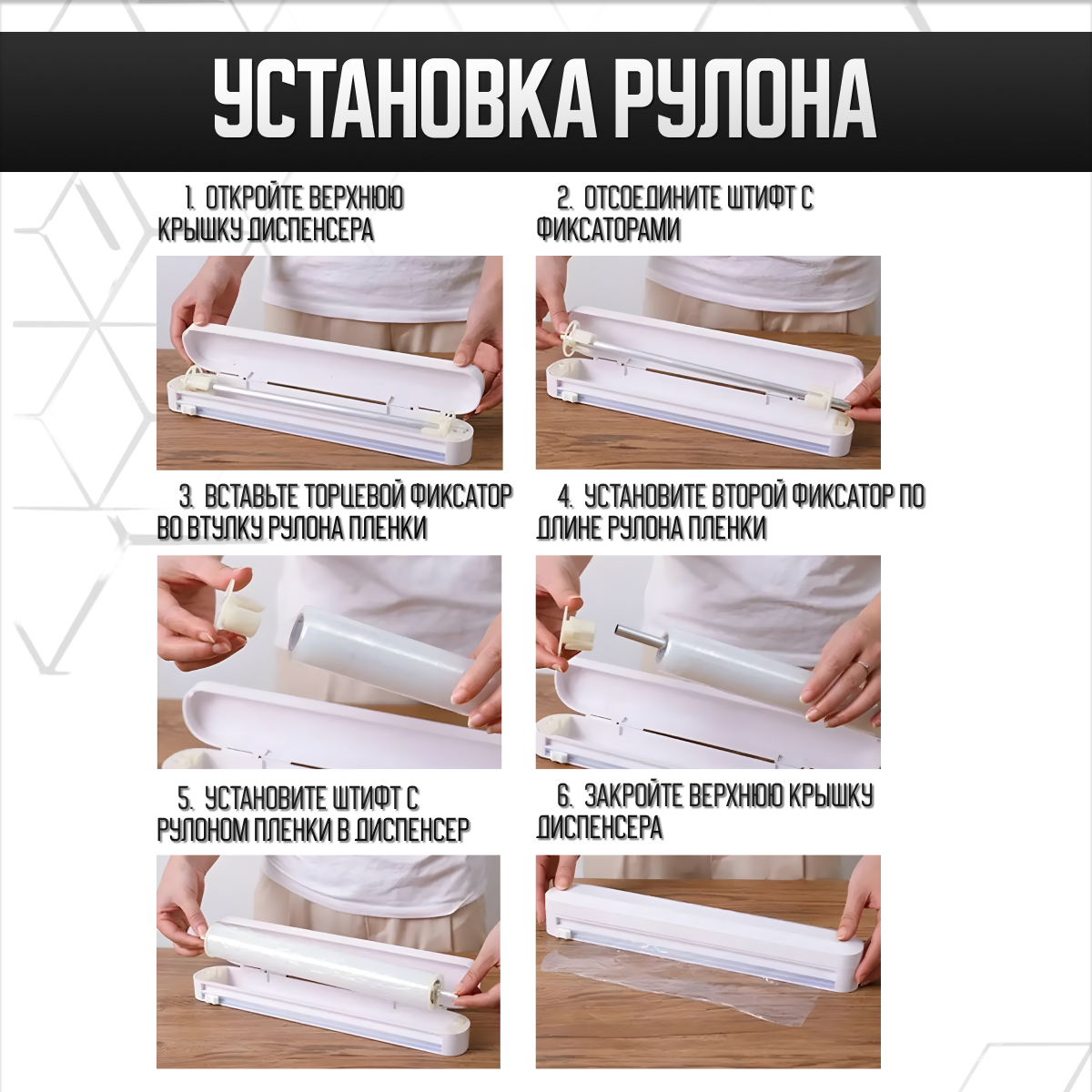 УСТАНОВКА РУЛОНА

1. ОТКРОЙТЕ ВЕРХНЮЮ КРЫШКУ ДИСПЕНСЕРА

2. ОТСОЕДИНИТЕ ШТИФТ С ФИКСАТОРАМИ

3. ВСТАВЬТЕ ТОРЦЕВОЙ ФИКСАТОР ВО ВТУЛКУ РУЛОНА ПЛЕНКИ

4. УСТАНОВИТЕ ВТОРОЙ ФИКСАТОР ПО ДЛИНЕ РУЛОНА ПЛЕНКИ

5. УСТАНОВИТЕ ШТИФТ С РУЛОНОМ ПЛЕНКИ В ДИСПЕНСЕР

6. ЗАКРОЙТЕ ВЕРХНЮЮ КРЫШКУ ДИСПЕНСЕРА