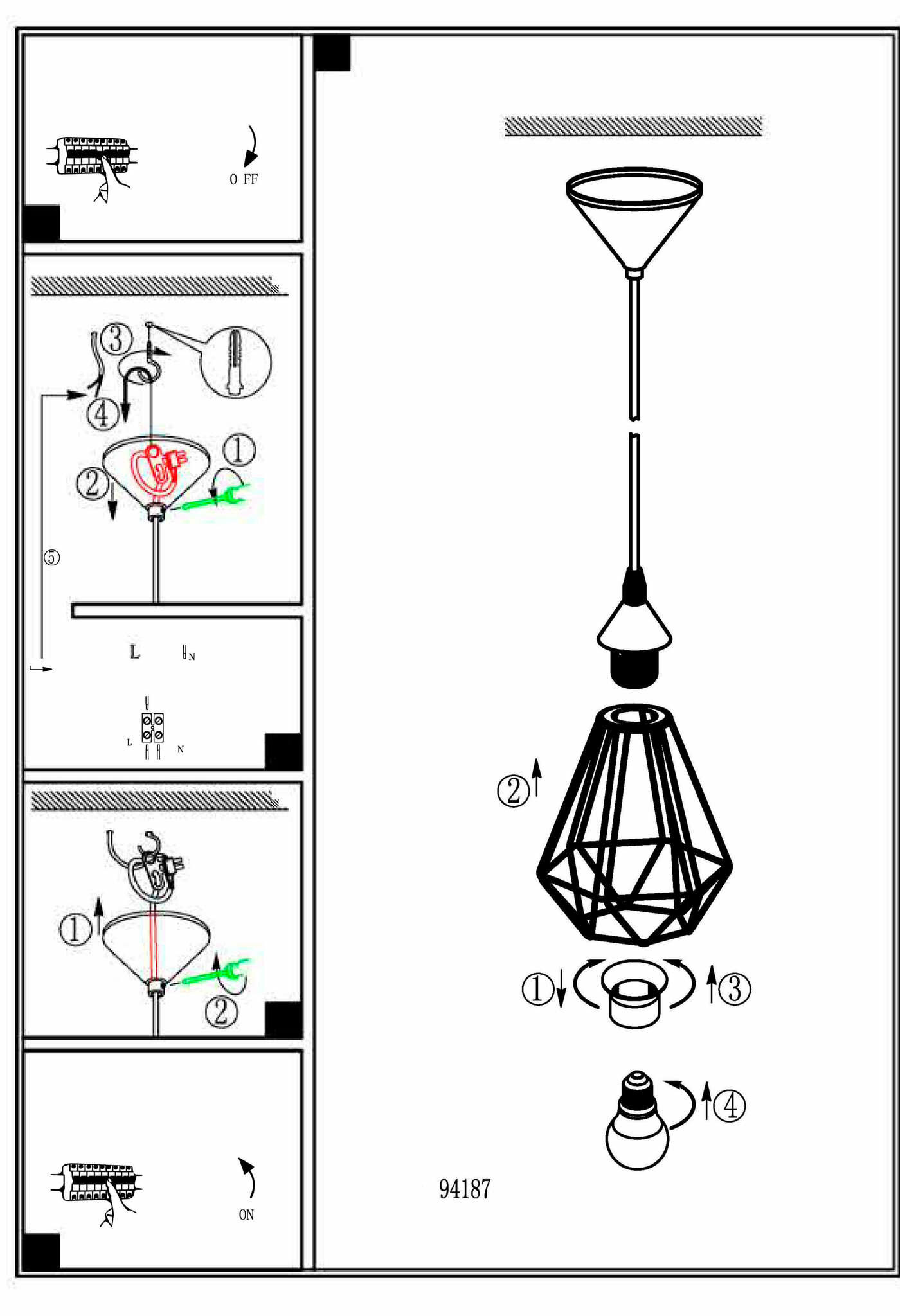 O FF

③
④
①
②
⑤

L N

L N

①
②

ON

②
①
③
④

94187