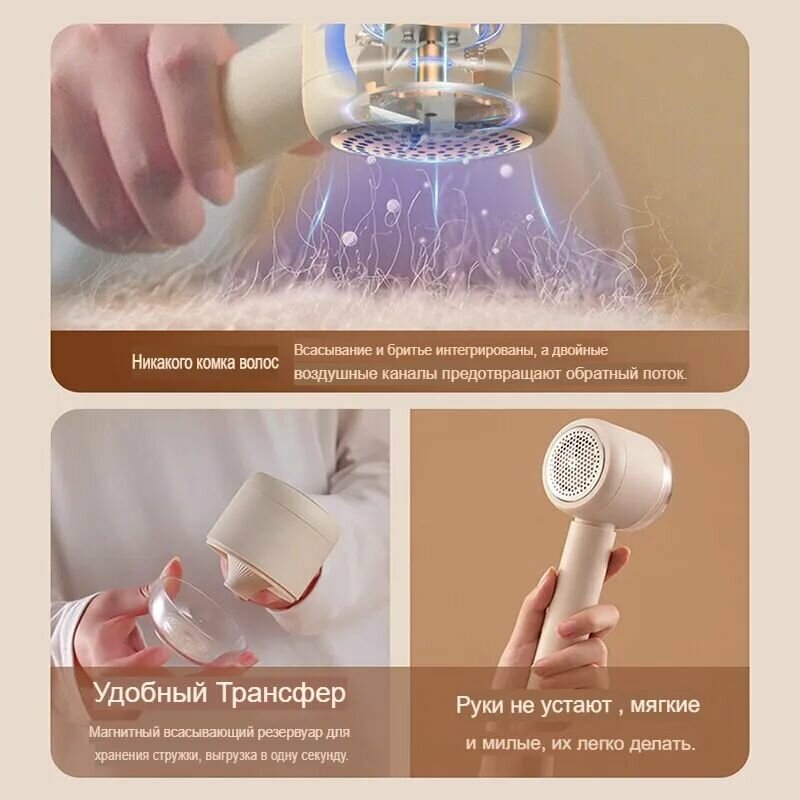 Никакого комка волос

Всасывание и бритье интегрированы, а двойные воздушные каналы предотвращают обратный поток.

Удобный Трансфер

Магнитный всасывающий резервуар для хранения стружки, выгрузка в одну секунду.

Руки не устают , мягкие и милые, их легко делать.