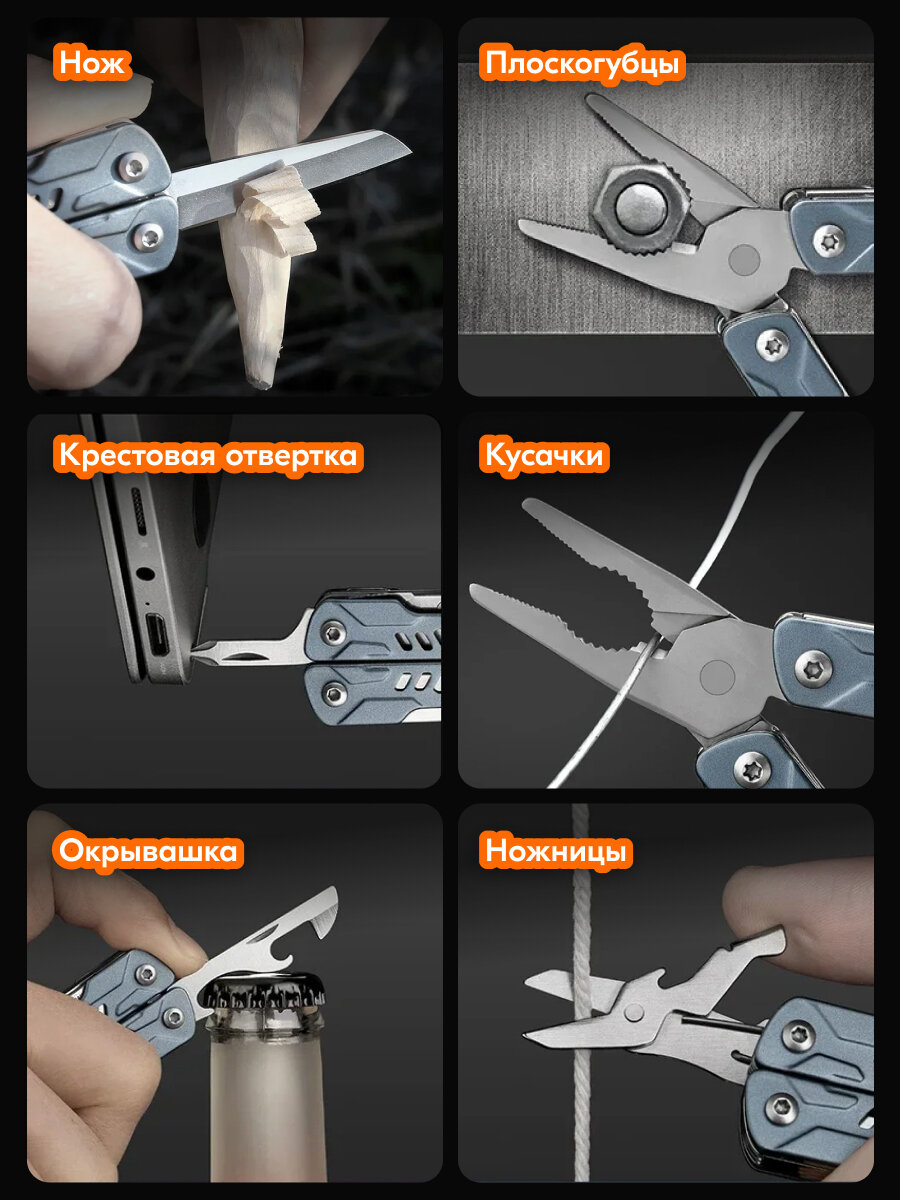 Нож

Плоскогубцы

Крестовая отвертка

Кусачки

Окрывашка

Ножницы