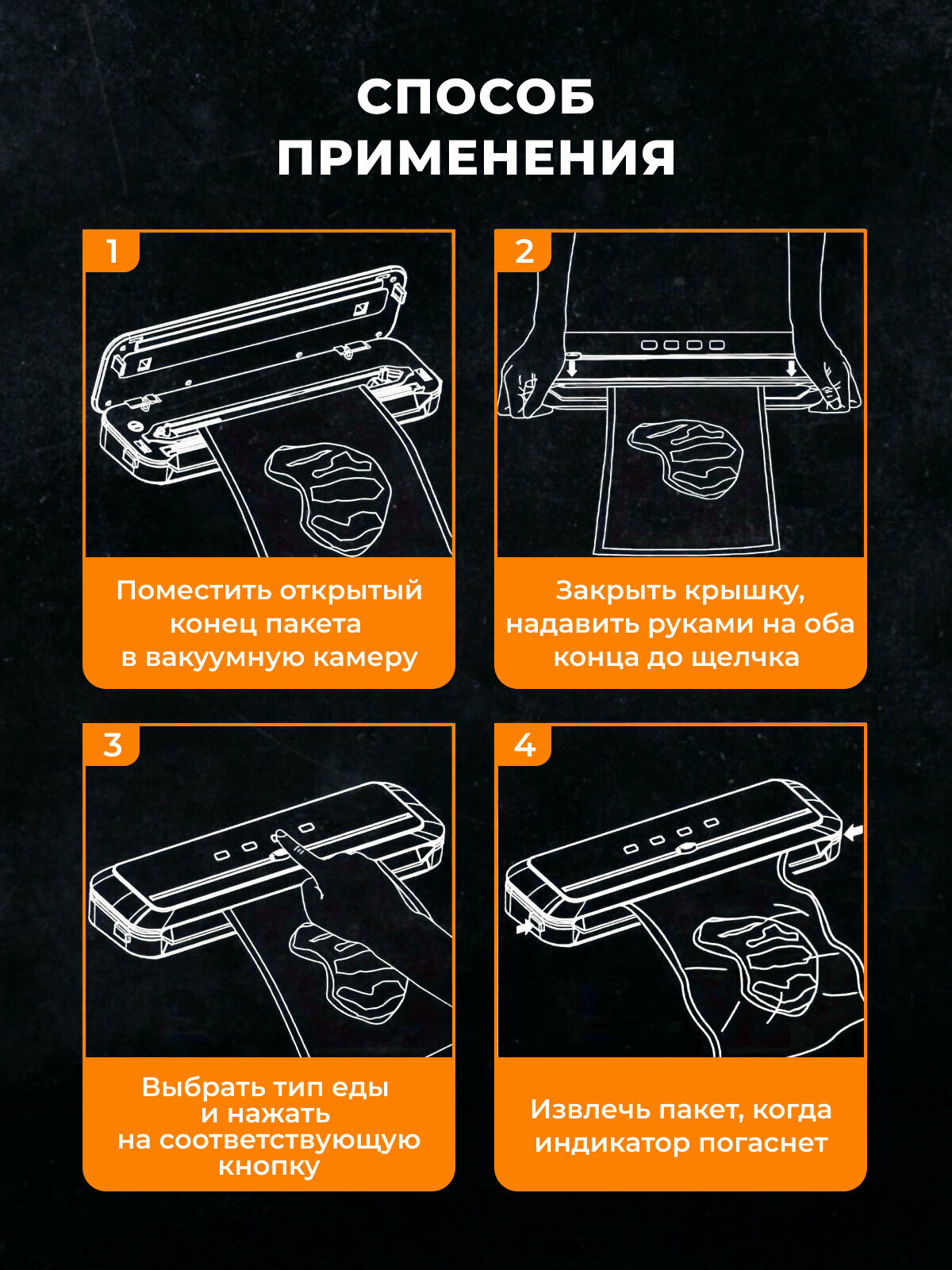 СПОСОБ ПРИМЕНЕНИЯ

1

Поместить открытый конец пакета в вакуумную камеру

2

Закрыть крышку, надавить руками на оба конца до щелчка

3

Выбрать тип еды и нажать на соответствующую кнопку

4

Извлечь пакет, когда индикатор погаснет