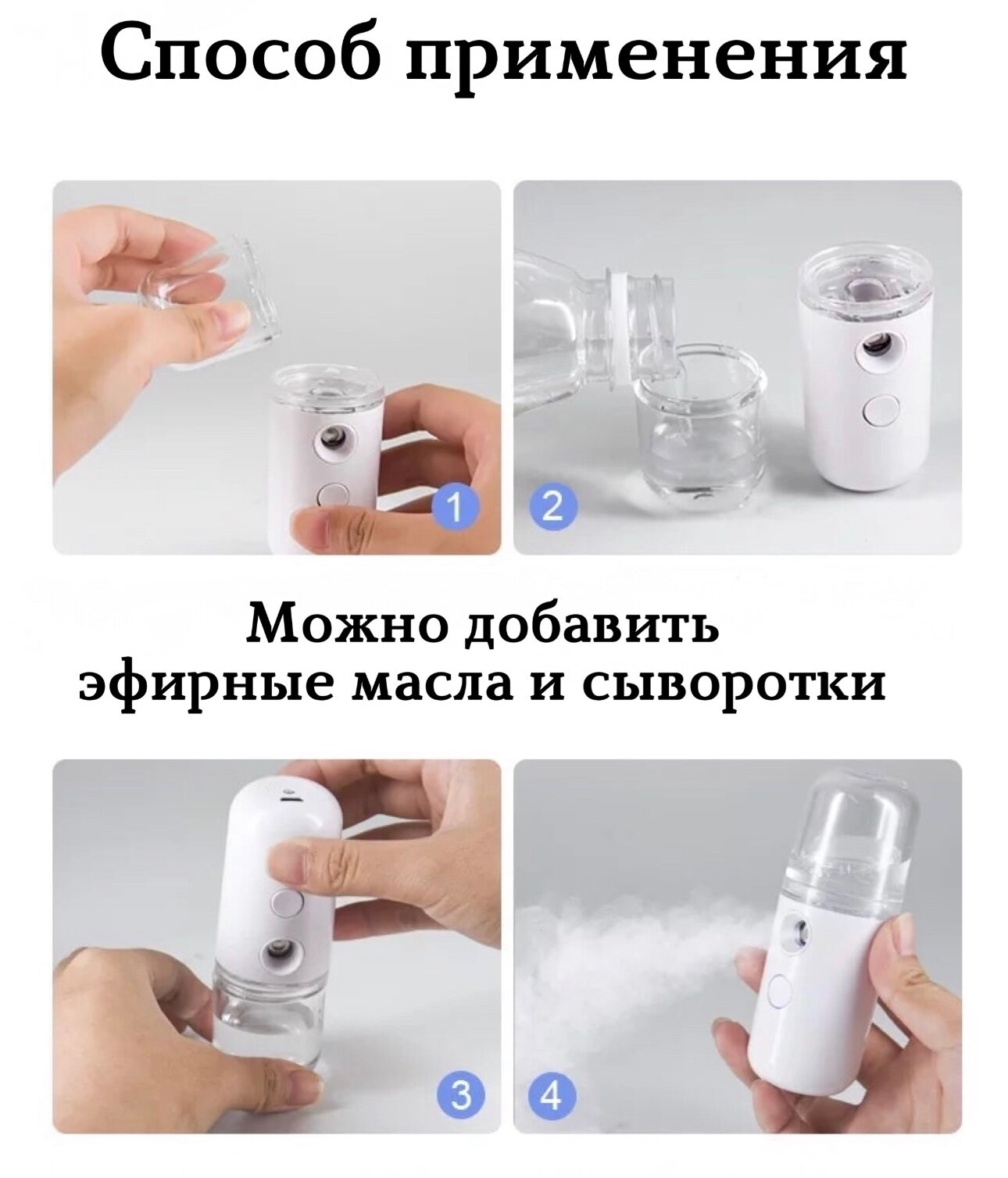 Способ применения

1

2

Можно добавить эфирные масла и сыворотки

3

4