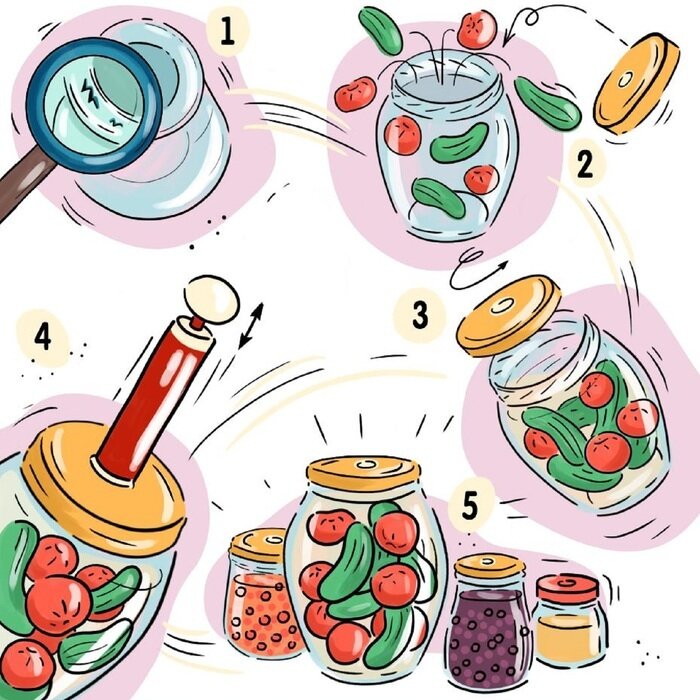 1

2

3

4

5