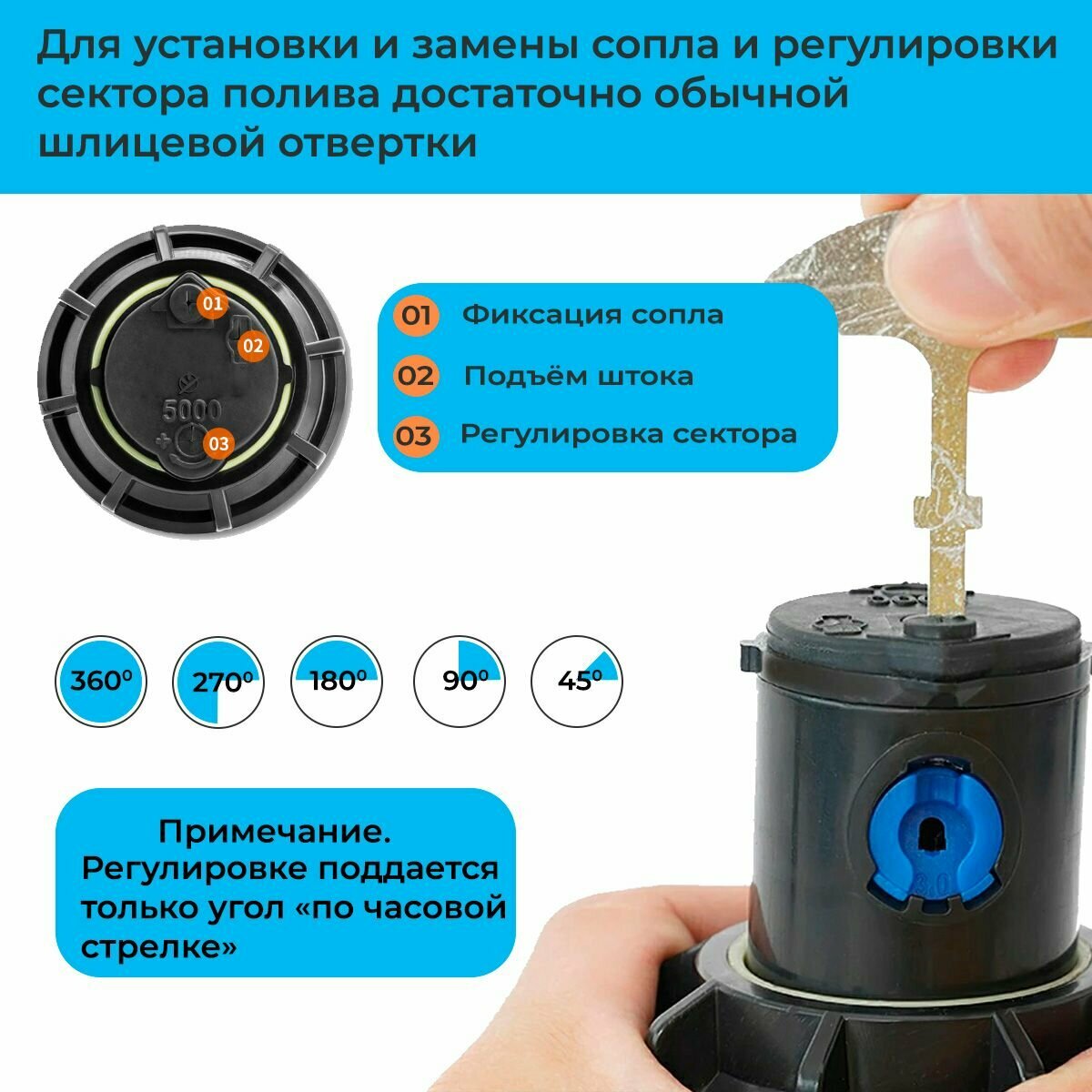 Для установки и замены сопла и регулировки сектора полива достаточно обычной шлицевой отвертки

01
02
5000
03

01 Фиксация сопла
02 Подъём штока
03 Регулировка сектора

360⁰
270⁰
180⁰
90⁰
45⁰

Примечание.
Регулировке поддается только угол «по часовой стрелке»

3.0