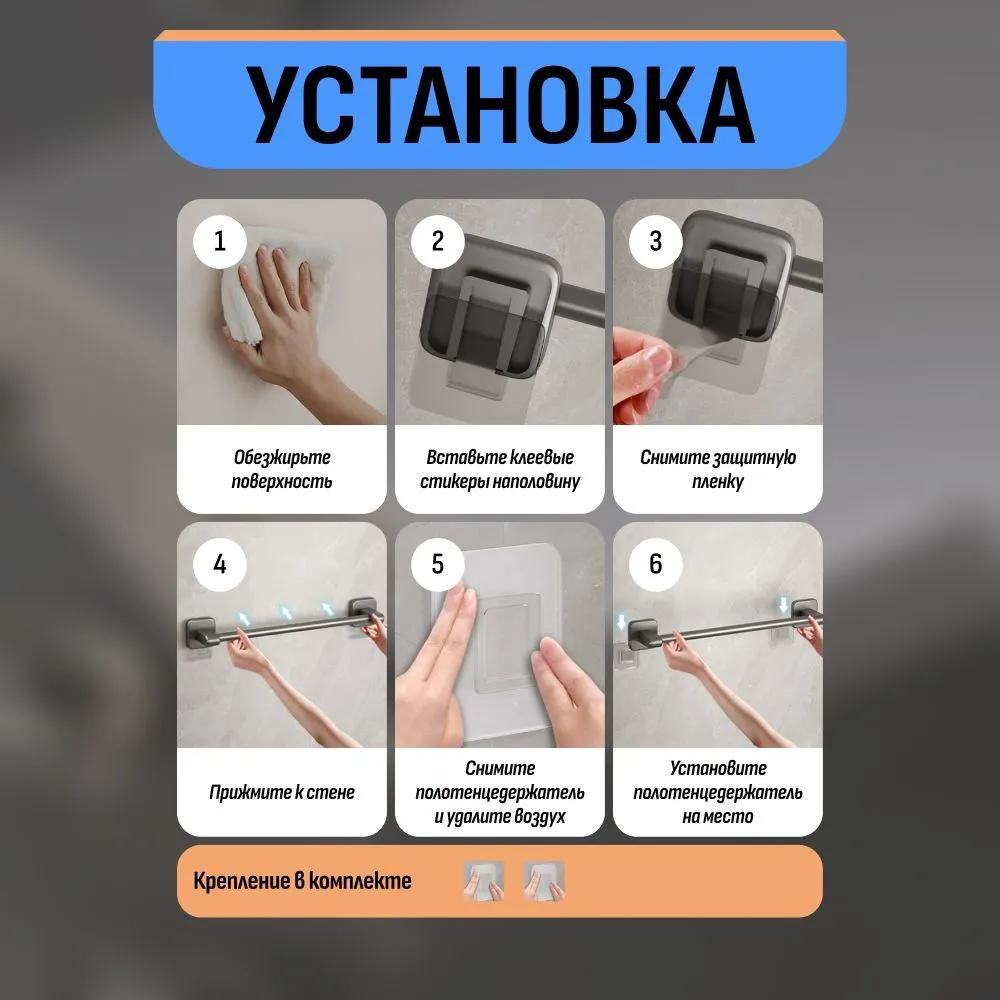 УСТАНОВКА

1
Обезжирьте поверхность

2
Вставьте клеевые стикеры наполовину

3
Снимите защитную пленку

4
Прижмите к стене

5
Снимите полотенцедержатель и удалите воздух

6
Установите полотенцедержатель на место

Крепление в комплекте