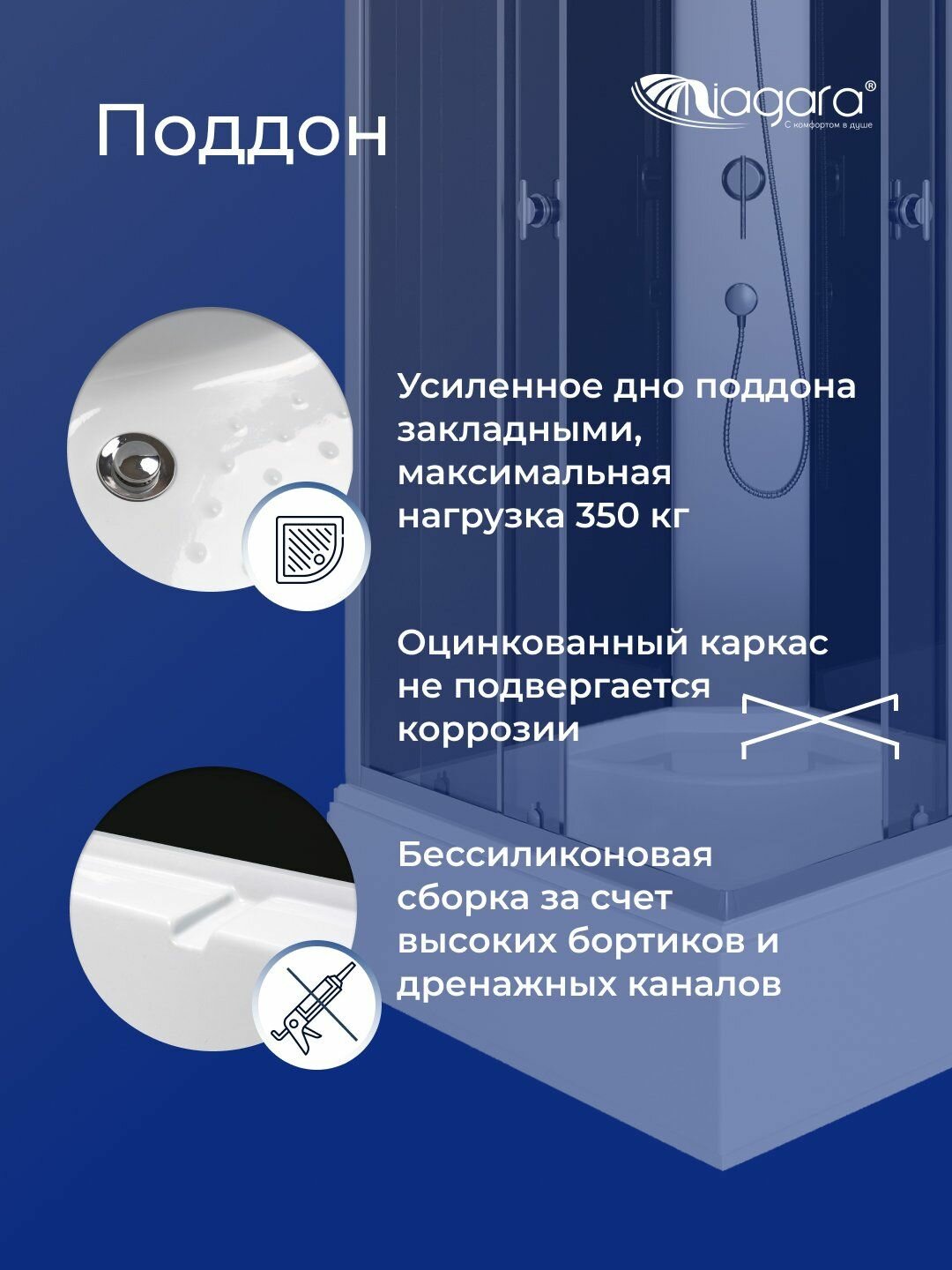 Поддон

Niagara®
С комфортом в душе

Усиленное дно поддона закладными, максимальная нагрузка 350 кг

Оцинкованный каркас не подвергается коррозии

Бессиликоновая сборка за счет высоких бортиков и дренажных каналов