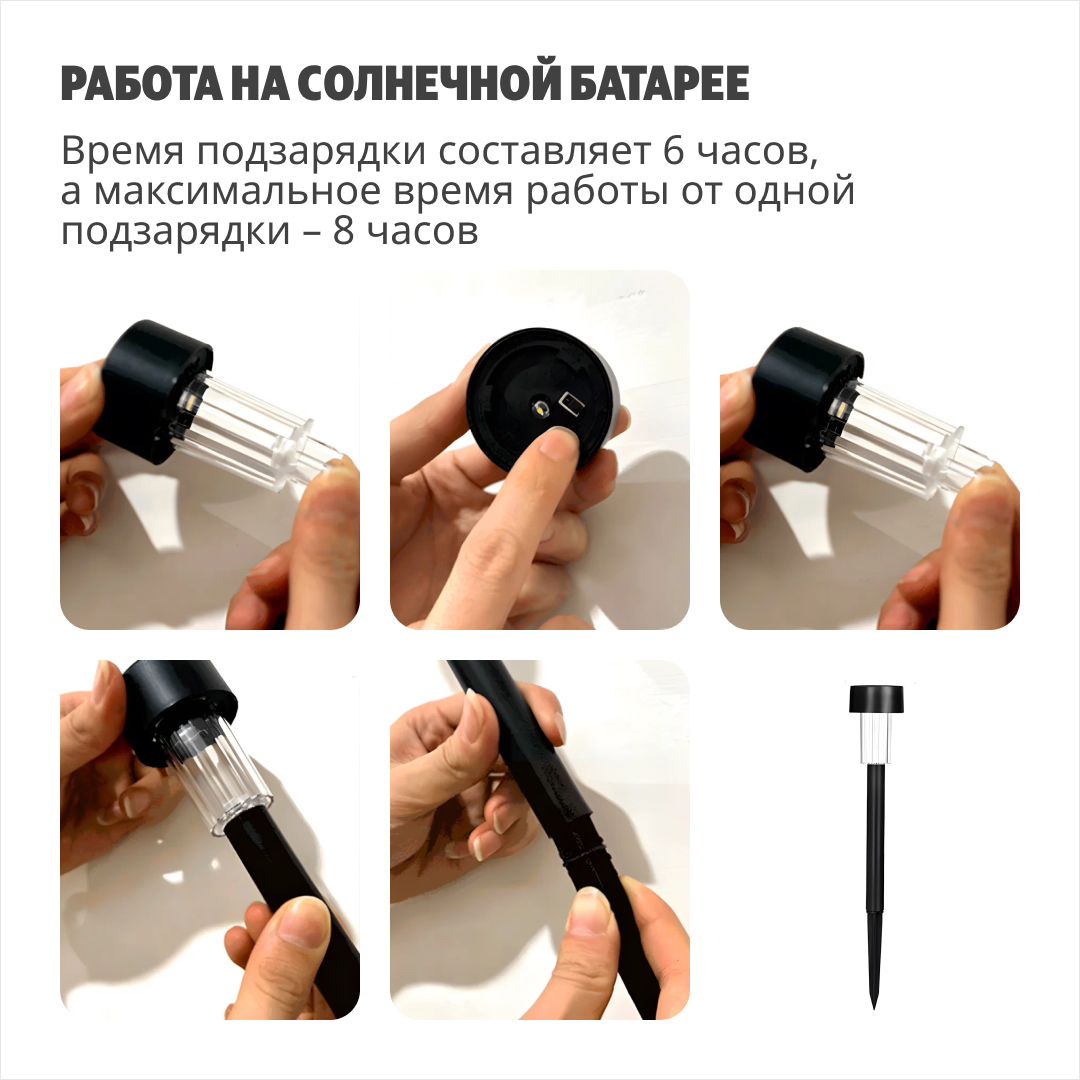 РАБОТА НА СОЛНЕЧНОЙ БАТАРЕЕ

Время подзарядки составляет 6 часов, а максимальное время работы от одной подзарядки – 8 часов