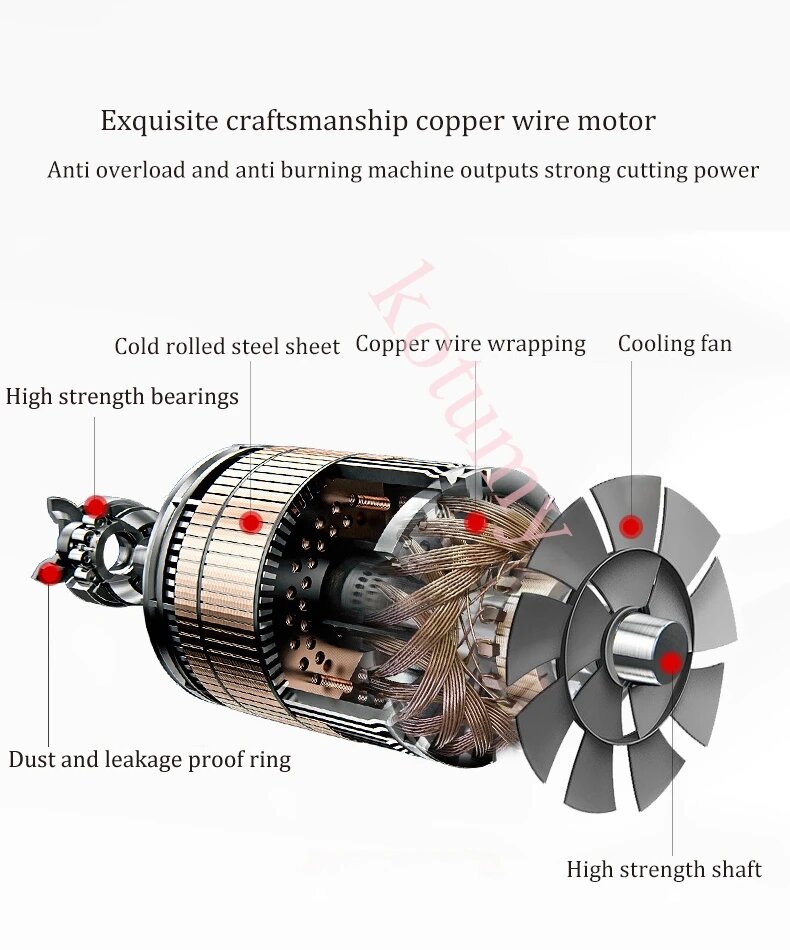 Exquisite craftsmanship copper wire motor

Anti overload and anti burning machine outputs strong cutting power

kotumy

Cold rolled steel sheet

Copper wire wrapping

Cooling fan

High strength bearings

Dust and leakage proof ring

High strength shaft