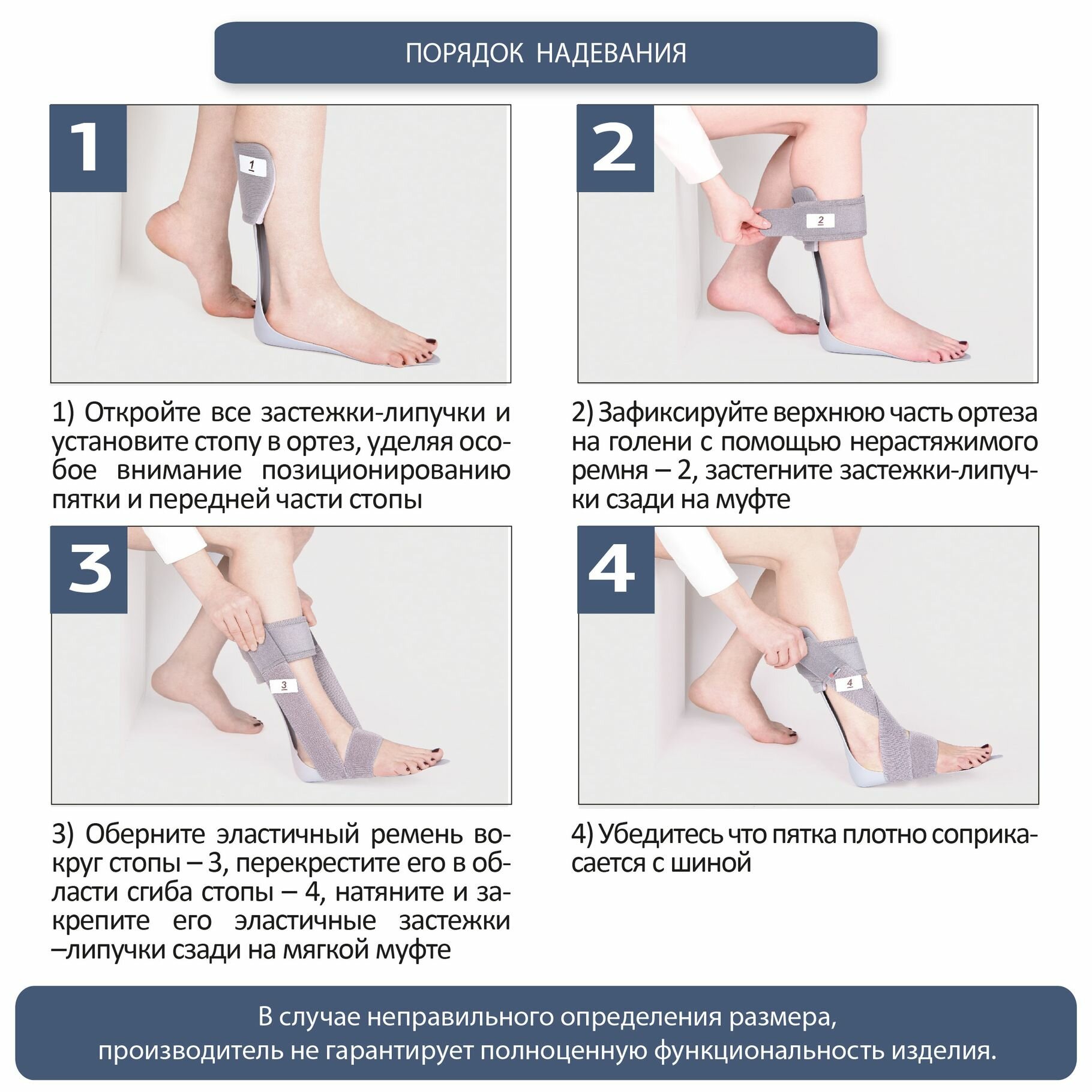 ПОРЯДОК НАДЕВАНИЯ

1

1

1) Откройте все застежки-липучки и установите стопу в ортез, уделяя особое внимание позиционированию пятки и передней части стопы

2

2

2) Зафиксируйте верхнюю часть ортеза на голени с помощью нерастяжимого ремня – 2, застегните застежки-липучки сзади на муфте

3

3

3) Оберните эластичный ремень вокруг стопы – 3, перекрестите его в области сгиба стопы – 4, натяните и закрепите его эластичные застежки –липучки сзади на мягкой муфте

4

4

4) Убедитесь что пятка плотно соприкасается с шиной

В случае неправильного определения размера, производитель не гарантирует полноценную функциональность изделия.