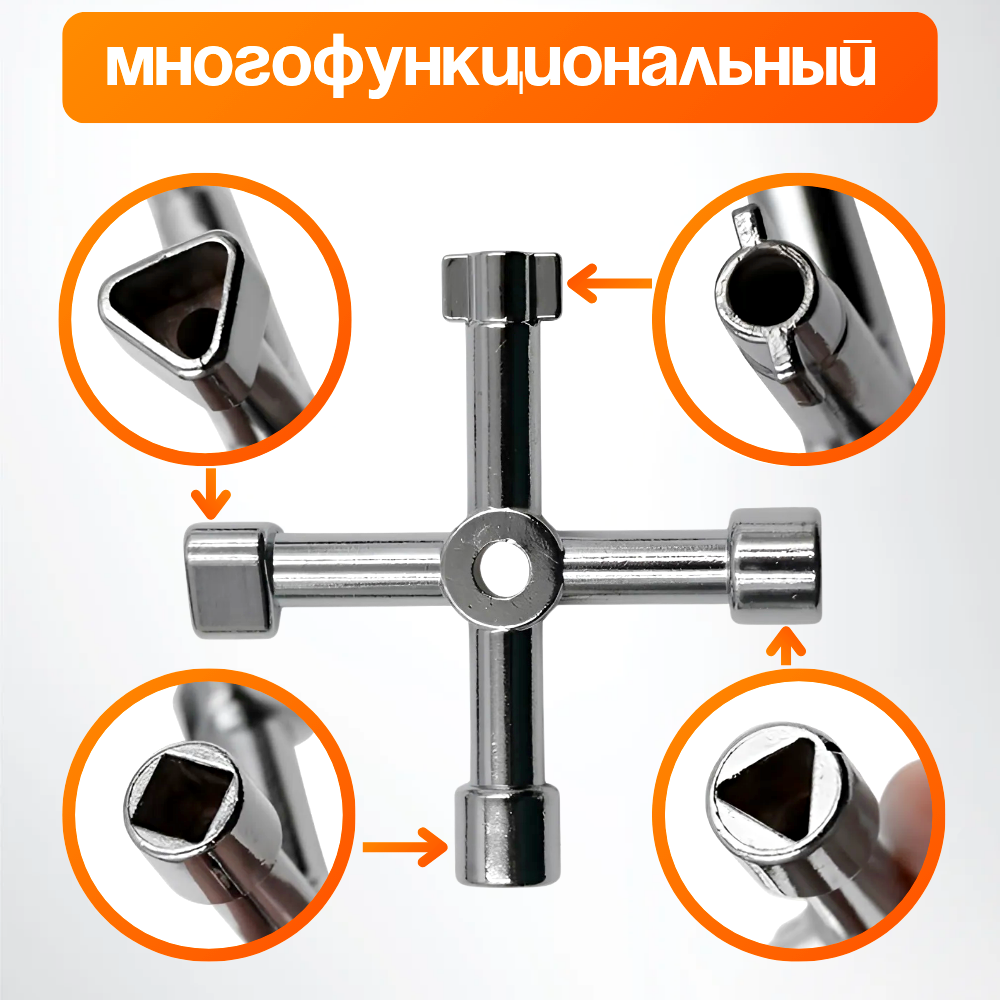 многофункциональный