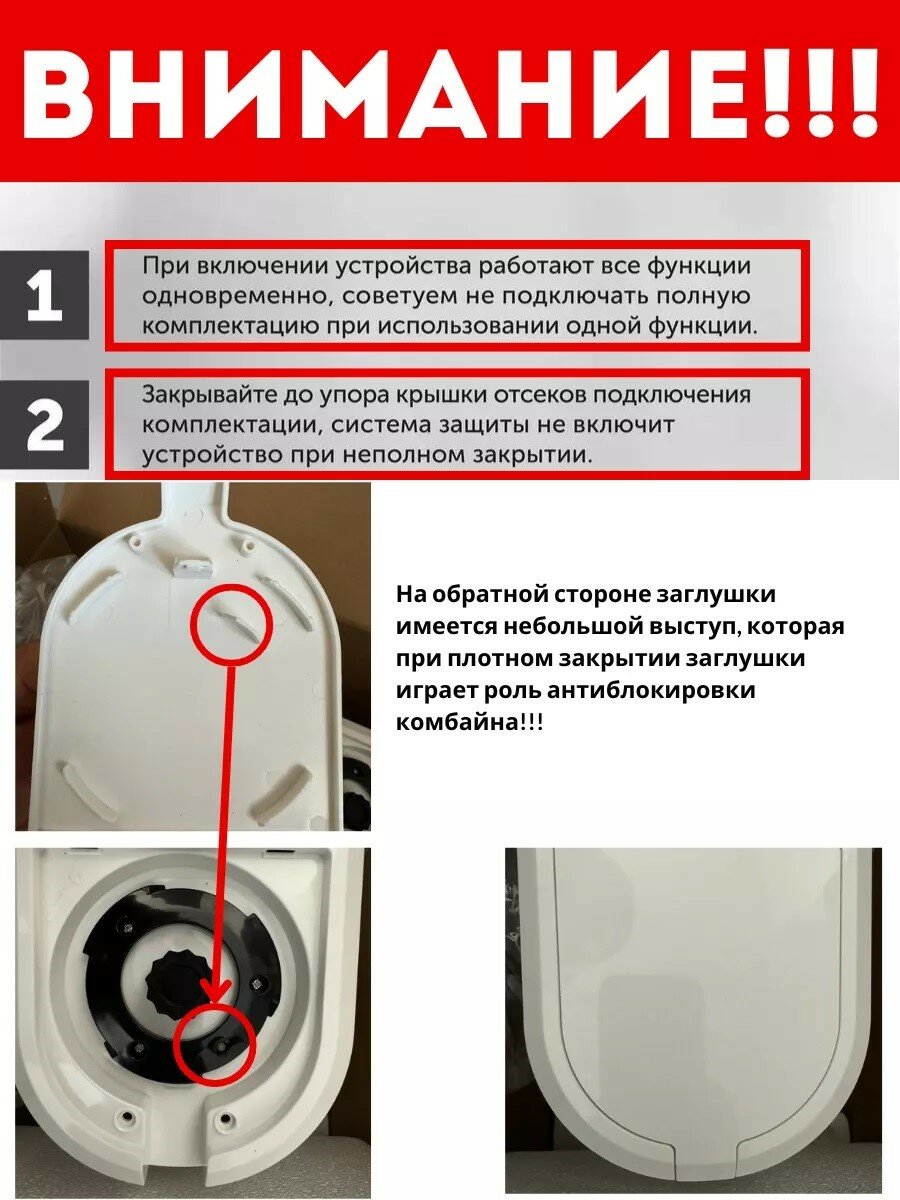 ВНИМАНИЕ!!!

1

При включении устройства работают все функции одновременно, советуем не подключать полную комплектацию при использовании одной функции.

2

Закрывайте до упора крышки отсеков подключения комплектации, система защиты не включит устройство при неполном закрытии.

На обратной стороне заглушки имеется небольшой выступ, которая при плотном закрытии заглушки играет роль антиблокировки комбайна!!!