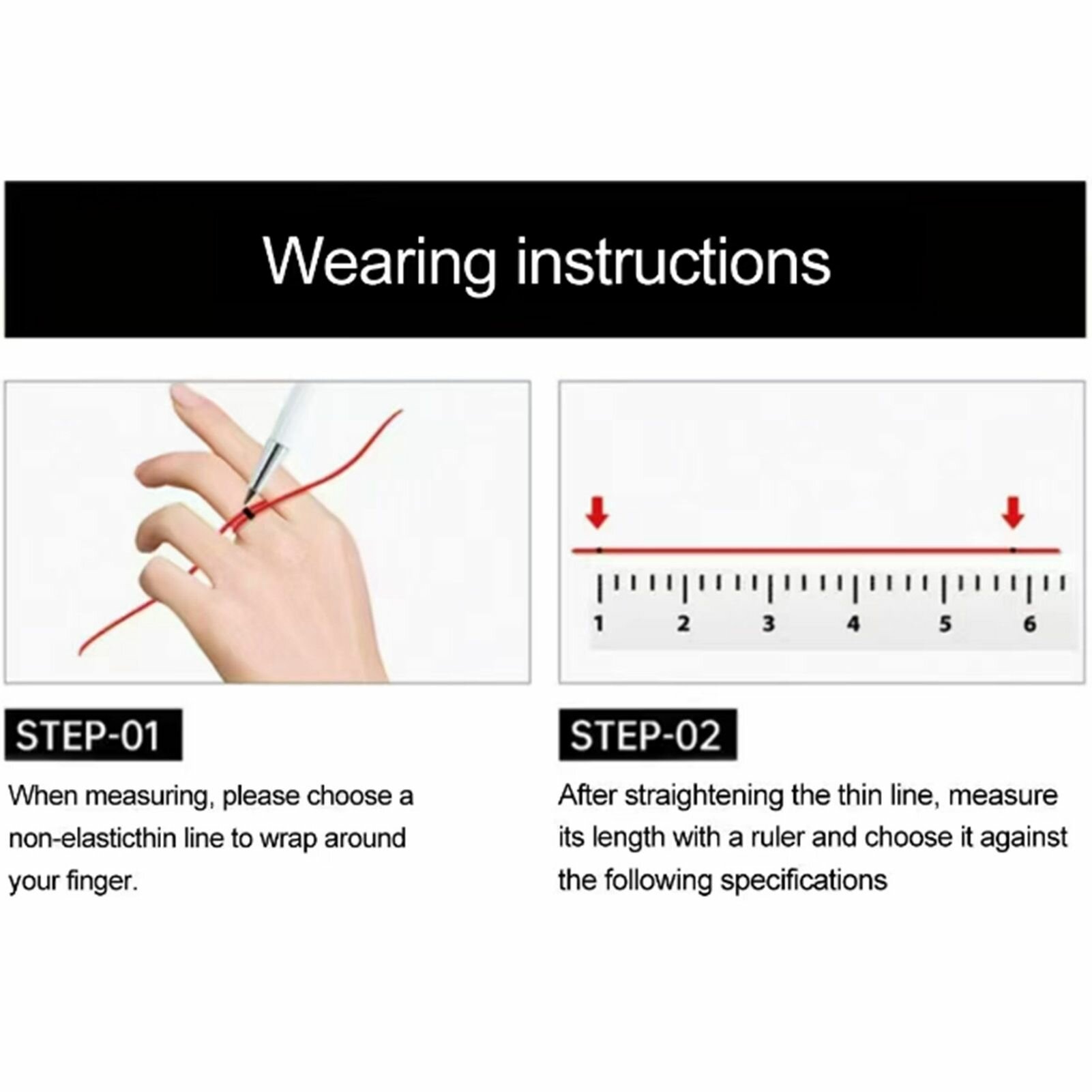 Wearing instructions

1 2 3 4 5 6

STEP-01

When measuring, please choose a non-elasticthin line to wrap around your finger.

STEP-02

After straightening the thin line, measure its length with a ruler and choose it against the following specifications