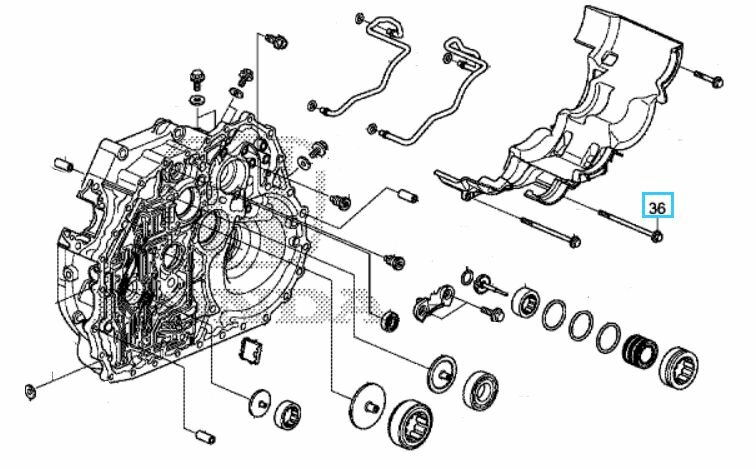 36