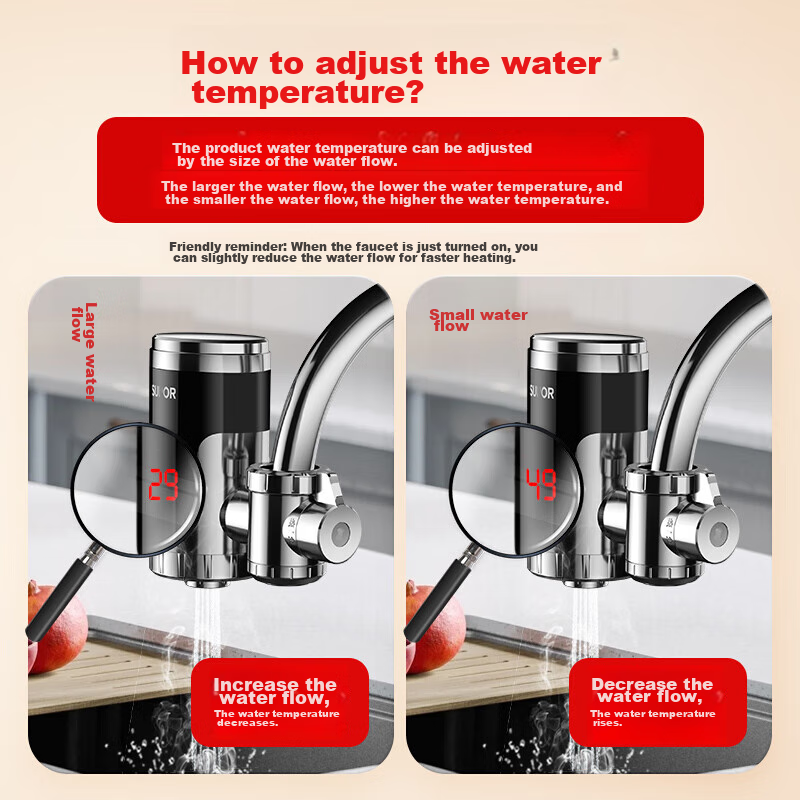 How to adjust the water temperature?

The product water temperature can be adjusted by the size of the water flow.

The larger the water flow, the lower the water temperature, and the smaller the water flow, the higher the water temperature.

Friendly reminder: When the faucet is just turned on, you can slightly reduce the water flow for faster heating.

Large water flow

SU OR

29

Increase the water flow,

The water temperature decreases.

Small water flow

SU OR

43

Decrease the water flow,

The water temperature rises.