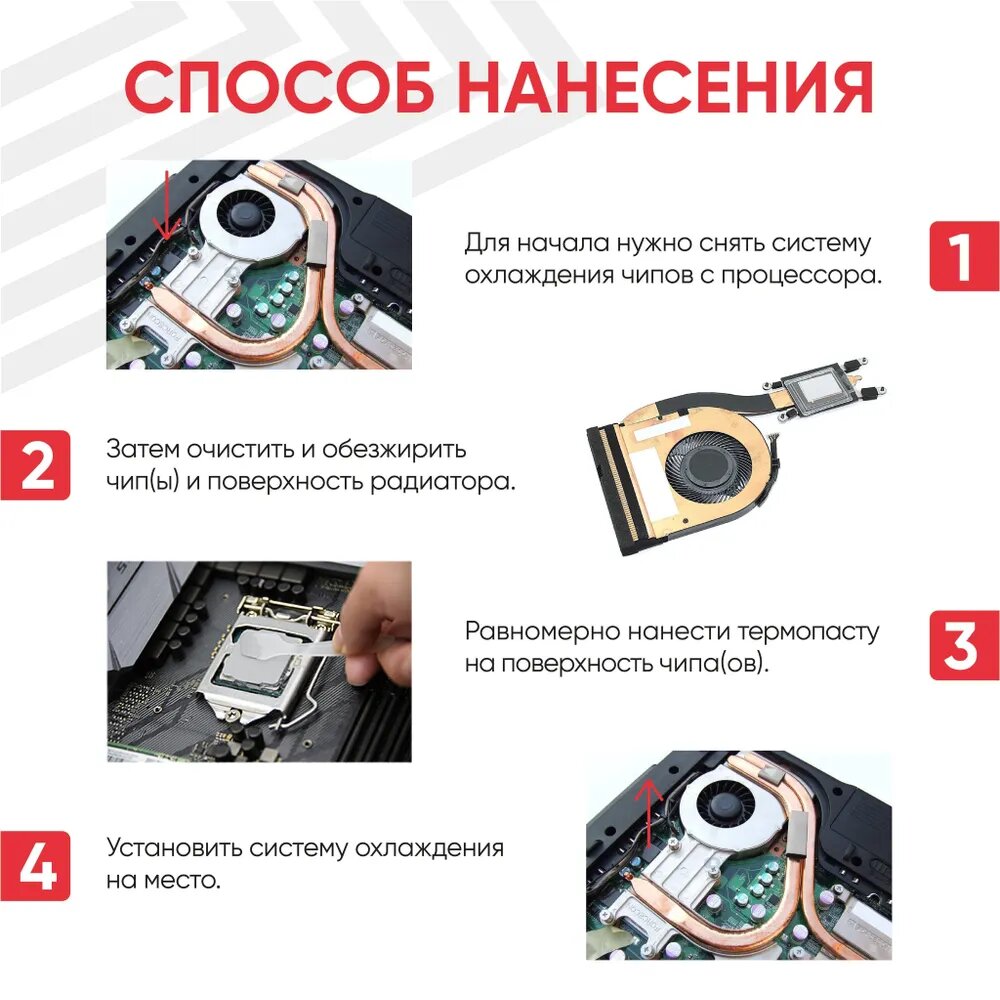 СПОСОБ НАНЕСЕНИЯ

Для начала нужно снять систему охлаждения чипов с процессора.

1

2

Затем очистить и обезжирить чип(ы) и поверхность радиатора.

Равномерно нанести термопасту на поверхность чипа(ов).

3

4

Установить систему охлаждения на место.