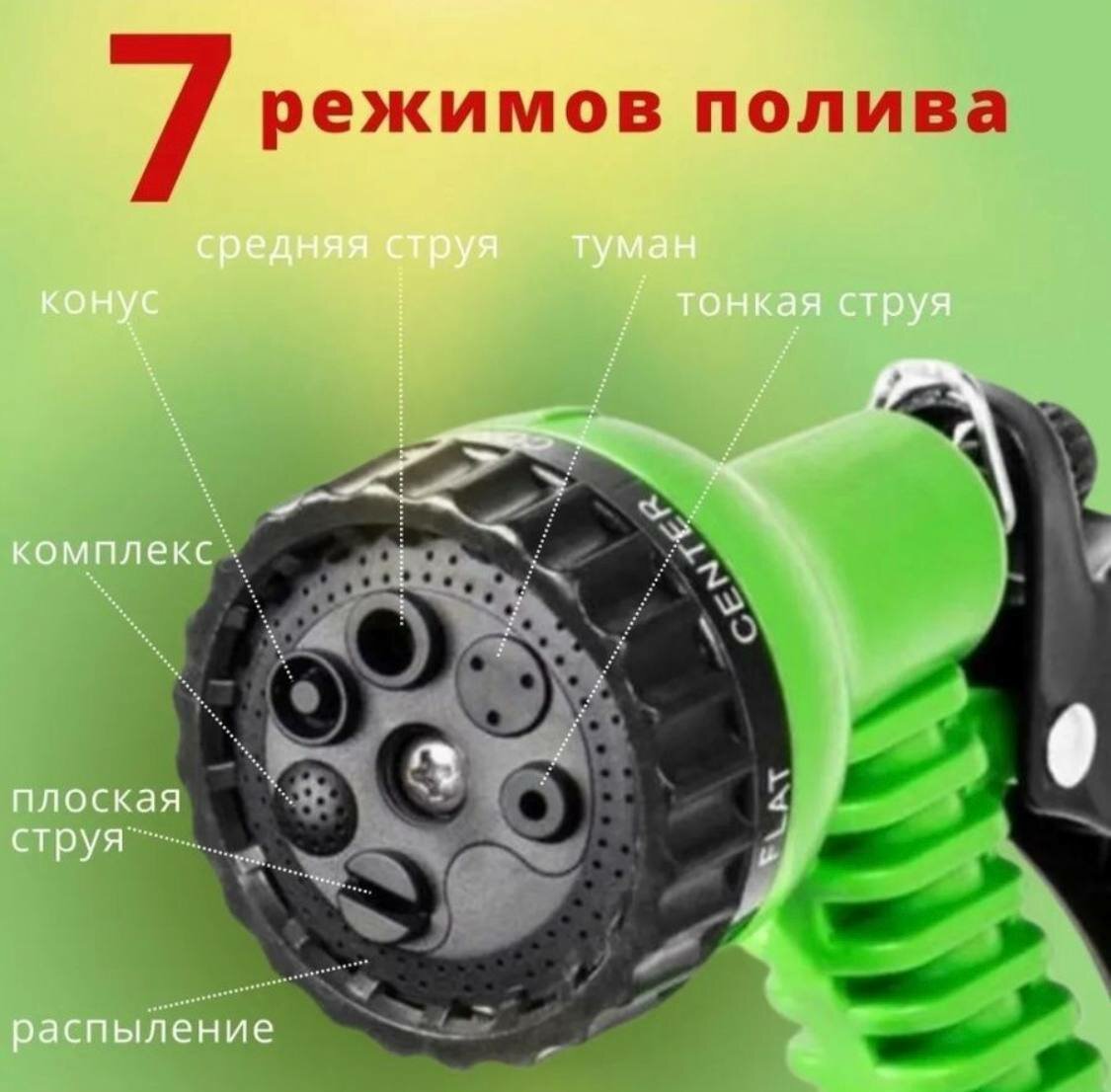 7 режимов полива

средняя струя

туман

конус

тонкая струя

комплекс

плоская струя

распыление

CENTER

FLAT