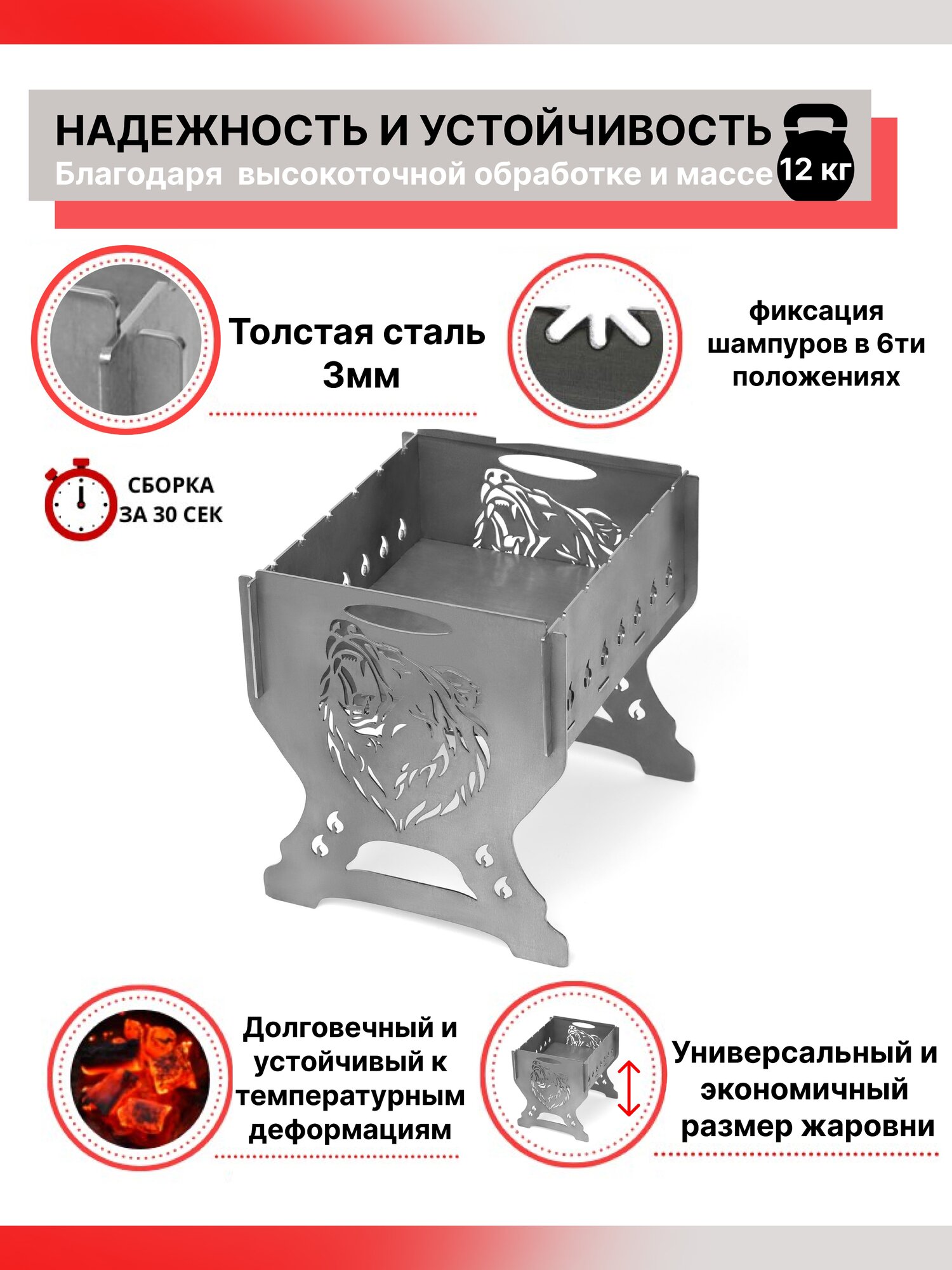 НАДЕЖНОСТЬ И УСТОЙЧИВОСТЬ
Благодаря высокоточной обработке и массе

12 кг

Толстая сталь 3мм

фиксация шампуров в 6ти положениях

СБОРКА ЗА 30 СЕК

Долговечный и устойчивый к температурным деформациям

Универсальный и экономичный размер жаровни