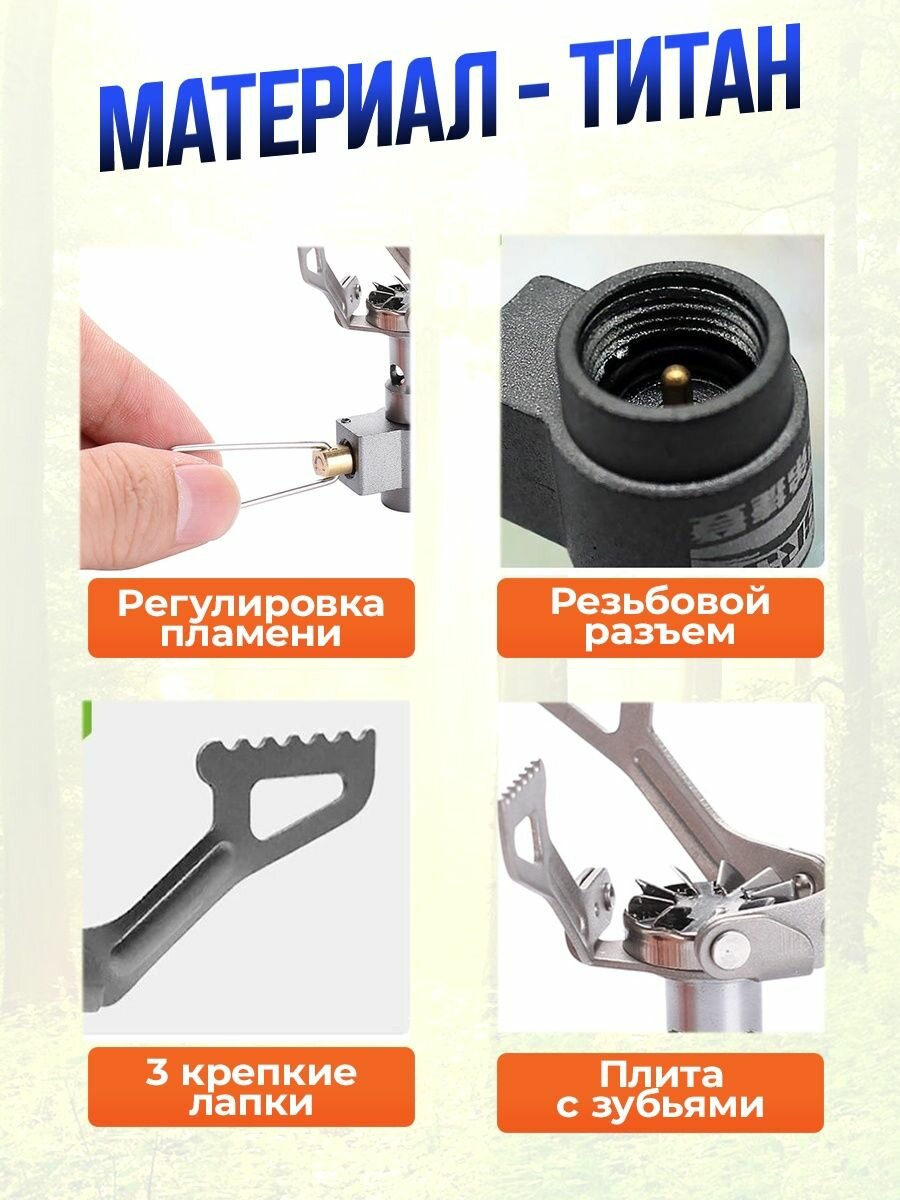 МАТЕРИАЛ - ТИТАН

Регулировка пламени

Резьбовой разъем

3 крепкие лапки

Плита с зубьями