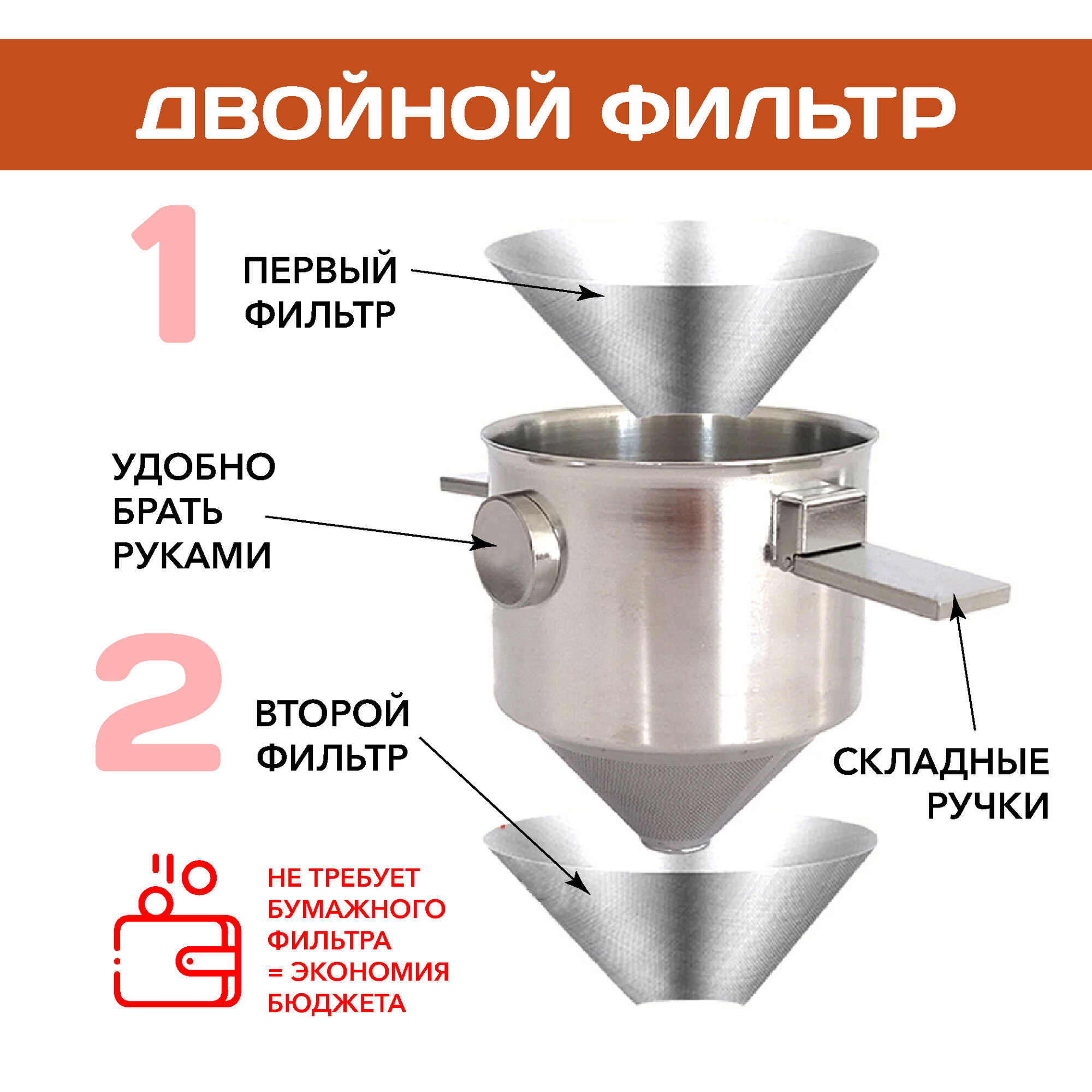 ДВОЙНОЙ ФИЛЬТР

1

ПЕРВЫЙ ФИЛЬТР

УДОБНО БРАТЬ РУКАМИ

2

ВТОРОЙ ФИЛЬТР

СКЛАДНЫЕ РУЧКИ

НЕ ТРЕБУЕТ БУМАЖНОГО ФИЛЬТРА = ЭКОНОМИЯ БЮДЖЕТА