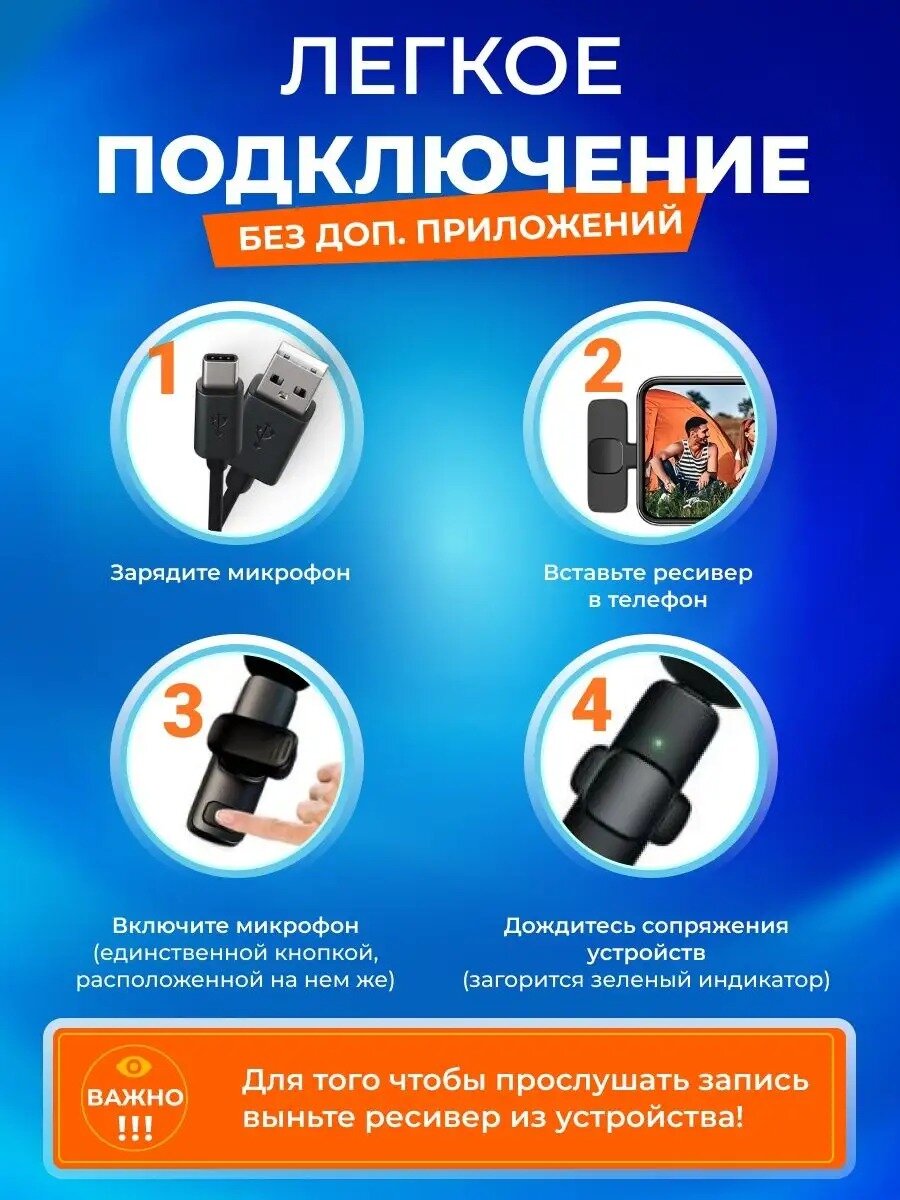 ЛЕГКОЕ ПОДКЛЮЧЕНИЕ

БЕЗ ДОП. ПРИЛОЖЕНИЙ

1

Зарядите микрофон

2

Вставьте ресивер в телефон

3

Включите микрофон (единственной кнопкой, расположенной на нем же)

4

Дождитесь сопряжения устройств (загорится зеленый индикатор)

ВАЖНО !!!

Для того чтобы прослушать запись выньте ресивер из устройства!