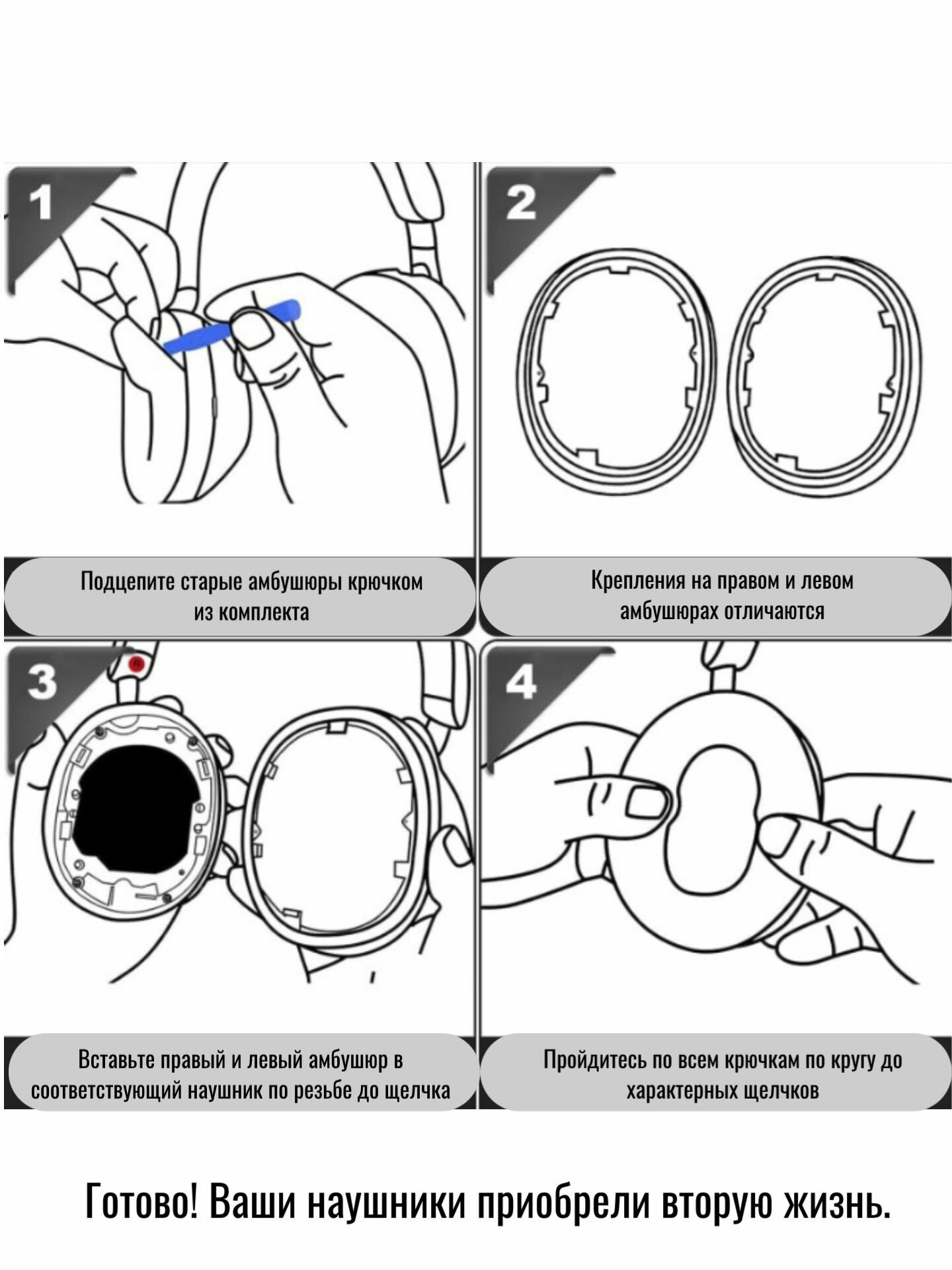 1

Подцепите старые амбушюры крючком из комплекта

2

Крепления на правом и левом амбушюрах отличаются

3

R

Вставьте правый и левый амбушюр в соответствующий наушник по резьбе до щелчка

4

Пройдитесь по всем крючкам по кругу до характерных щелчков

Готово! Ваши наушники приобрели вторую жизнь.