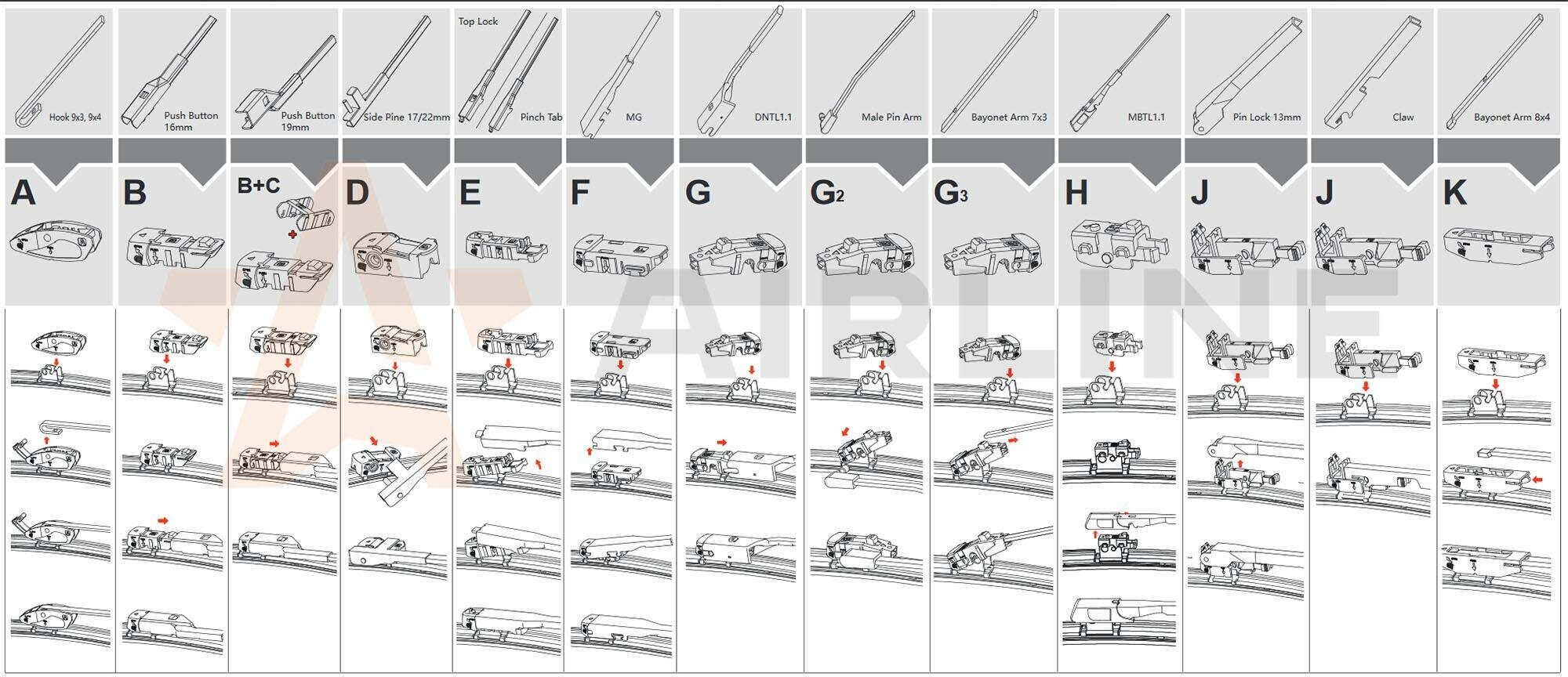 Hook 9x3, 9x4
Push Button 16mm
Push Button 19mm
Side Pine 17/22mm
Top Lock
Pinch Tab
MG
DNTL1.1
Male Pin Arm
Bayonet Arm 7x3
MBTL1.1
Pin Lock 13mm
Claw
Bayonet Arm 8x4

A
B
B+C
D
E
F
G
G2
G3
H
J
J
K

AIRLINE