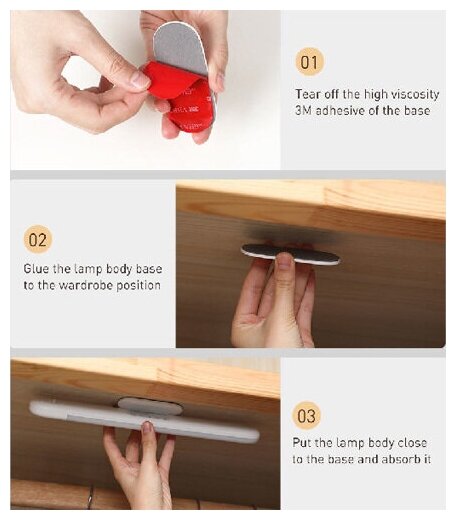 01

Tear off the high viscosity 3M adhesive of the base

02

Glue the lamp body base to the wardrobe position

03

Put the lamp body close to the base and absorb it