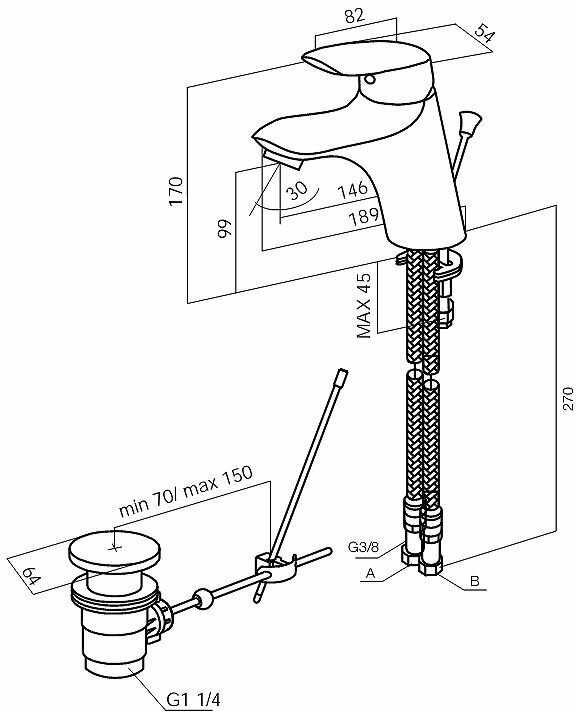 82
54
170
99
30
146
189
MAX 45
270
min 70/ max 150
64
G3/8
A
B
G1 1/4