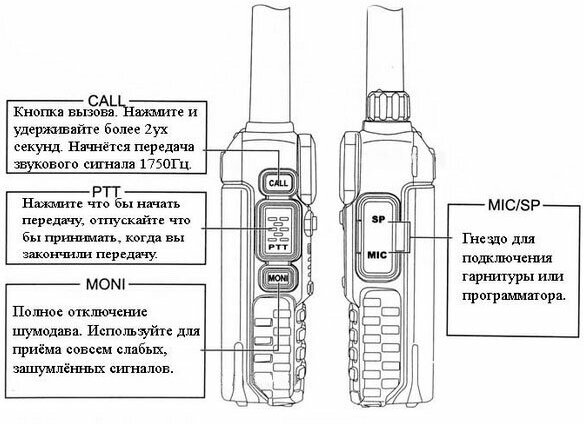 CALL
Кнопка вызова. Нажмите и удерживайте более 2ух секунд. Начнётся передача звукового сигнала 1750Гц.

PTT
Нажмите что бы начать передачу, отпускайте что бы принимать, когда вы закончили передачу.

MONI
Полное отключение шумодава. Используйте для приёма совсем слабых, зашумлённых сигналов.

CALL

PTT

MONI

SP

MIC

MIC/SP
Гнездо для подключения гарнитуры или программатора.