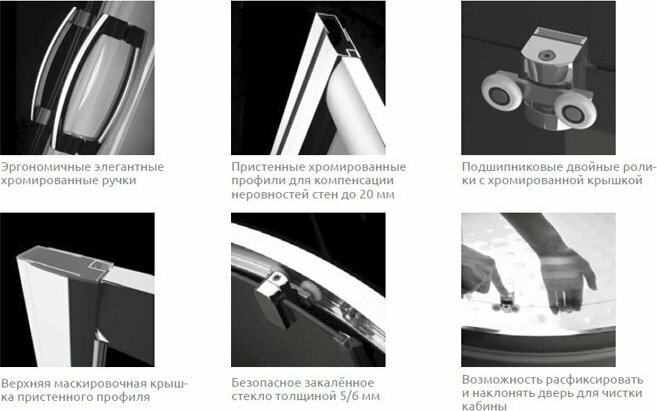 Эргономичные элегантные хромированные ручки

Пристенные хромированные профили для компенсации неровностей стен до 20 мм

Подшипниковые двойные ролики с хромированной крышкой

Верхняя маскировочная крышка пристенного профиля

Безопасное закалённое стекло толщиной 5/6 мм

Возможность расфиксировать и наклонять дверь для чистки кабины