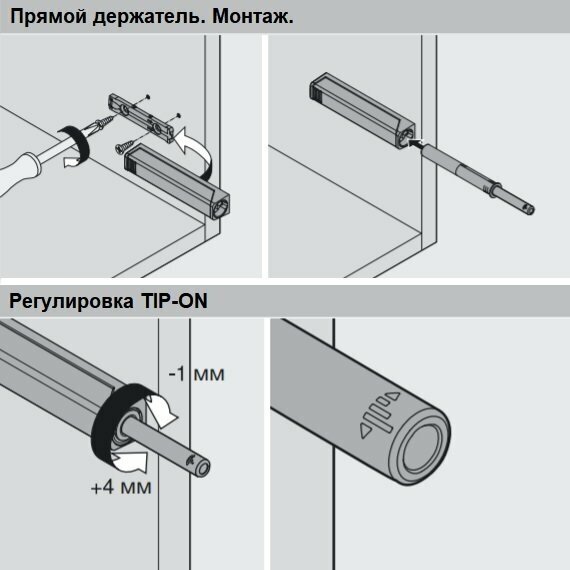 Прямой держатель. Монтаж.

Регулировка TIP-ON

-1 мм

+4 мм