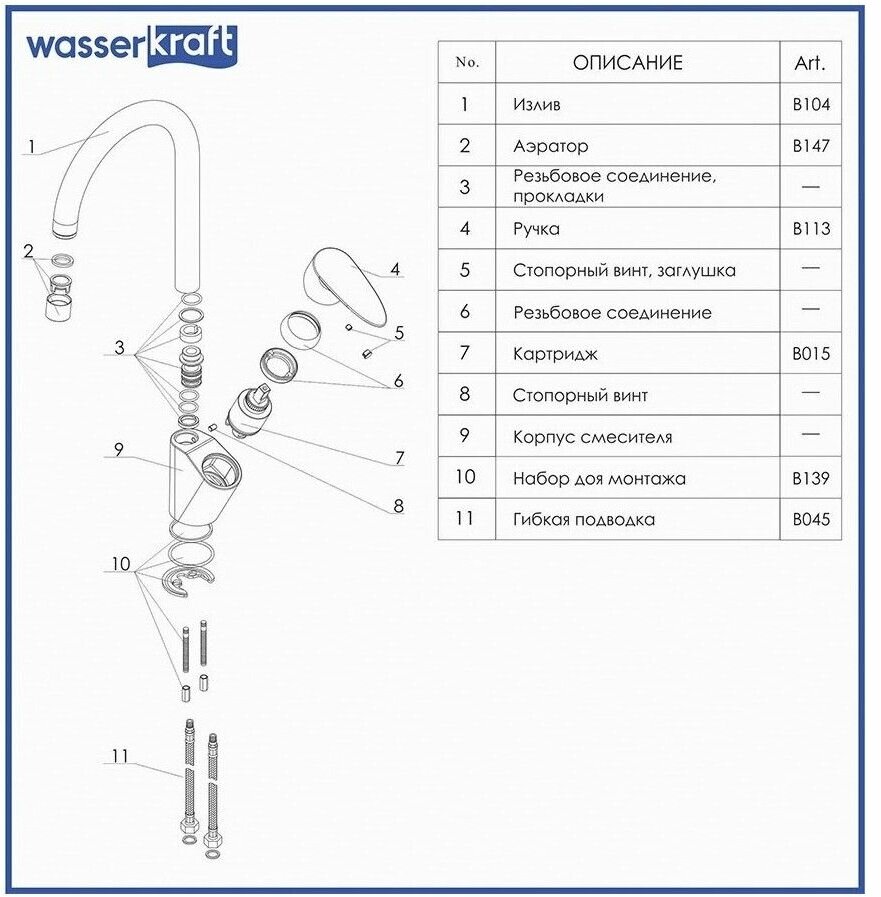 wasserkraft

1
2
3
4
5
6
7
8
9
10
11

| No. | ОПИСАНИЕ | Art. |
|---|---|---|
| 1 | Излив | B104 |
| 2 | Аэратор | B147 |
| 3 | Резьбовое соединение, прокладки | — |
| 4 | Ручка | B113 |
| 5 | Стопорный винт, заглушка | — |
| 6 | Резьбовое соединение | — |
| 7 | Картридж | B015 |
| 8 | Стопорный винт | — |
| 9 | Корпус смесителя | — |
| 10 | Набор доя монтажа | B139 |
| 11 | Гибкая подводка | B045 |