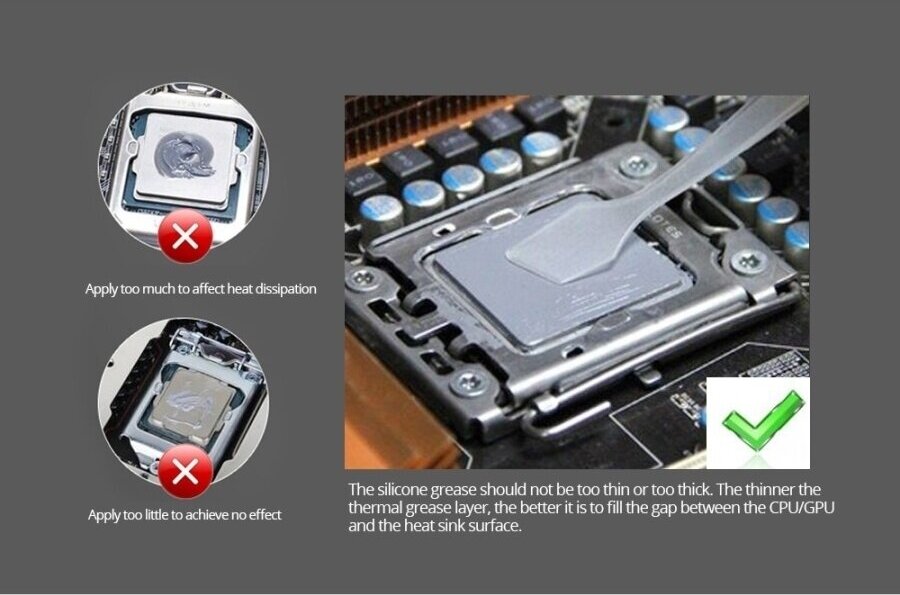 Apply too much to affect heat dissipation

Apply too little to achieve no effect

The silicone grease should not be too thin or too thick. The thinner the thermal grease layer, the better it is to fill the gap between the CPU/GPU and the heat sink surface.