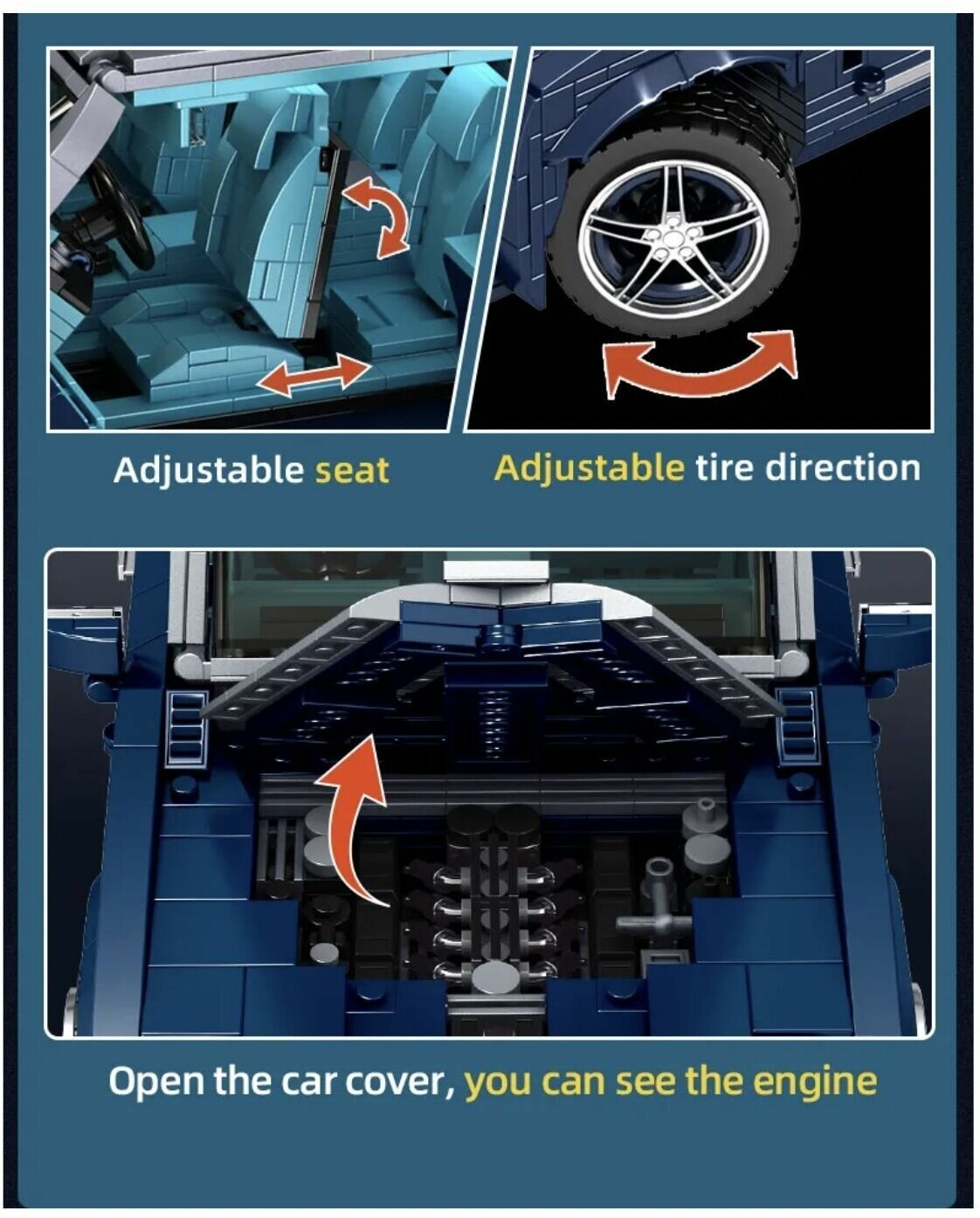 Adjustable seat

Adjustable tire direction

Open the car cover, you can see the engine