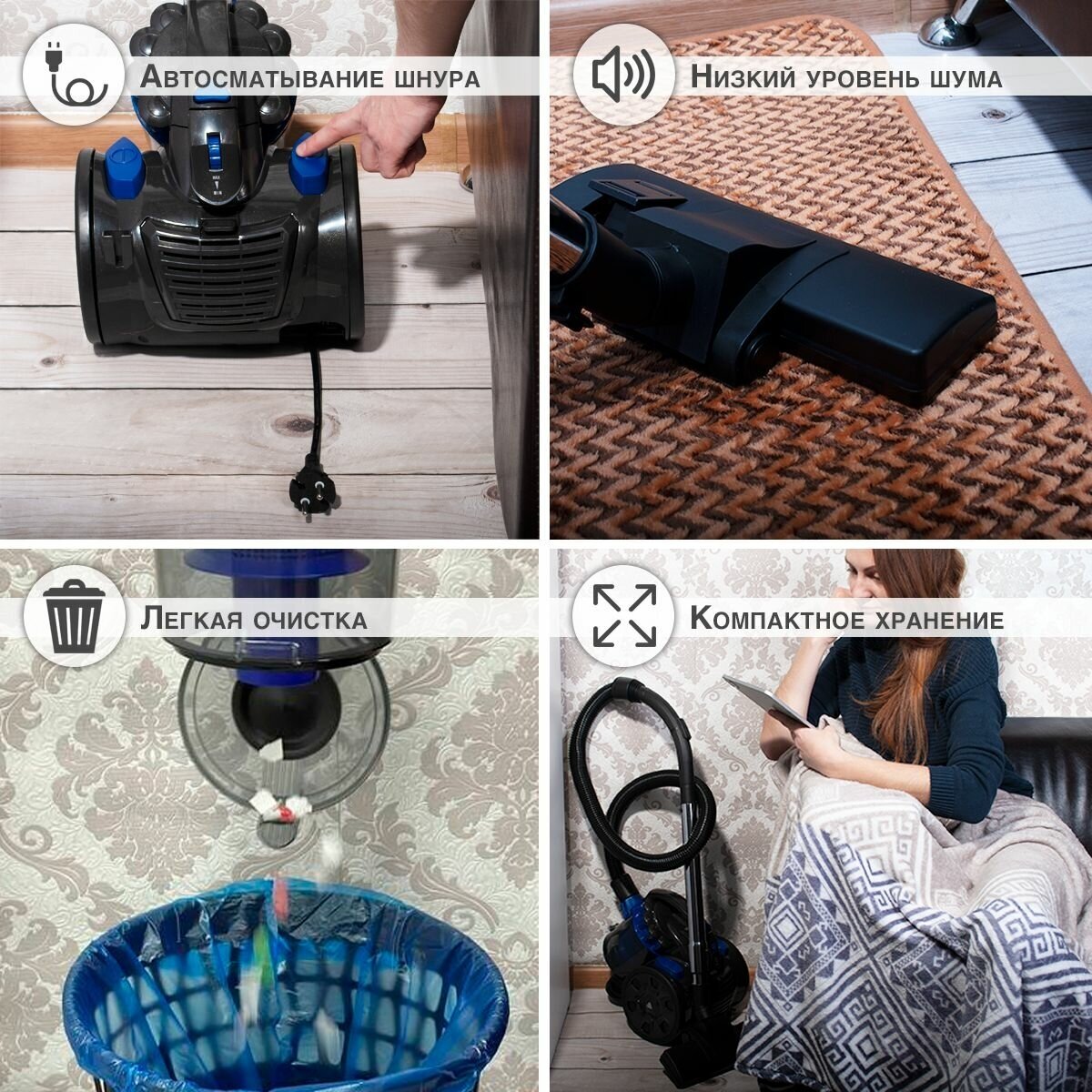 Автосматывание шнура

Низкий уровень шума

Легкая очистка

Компактное хранение