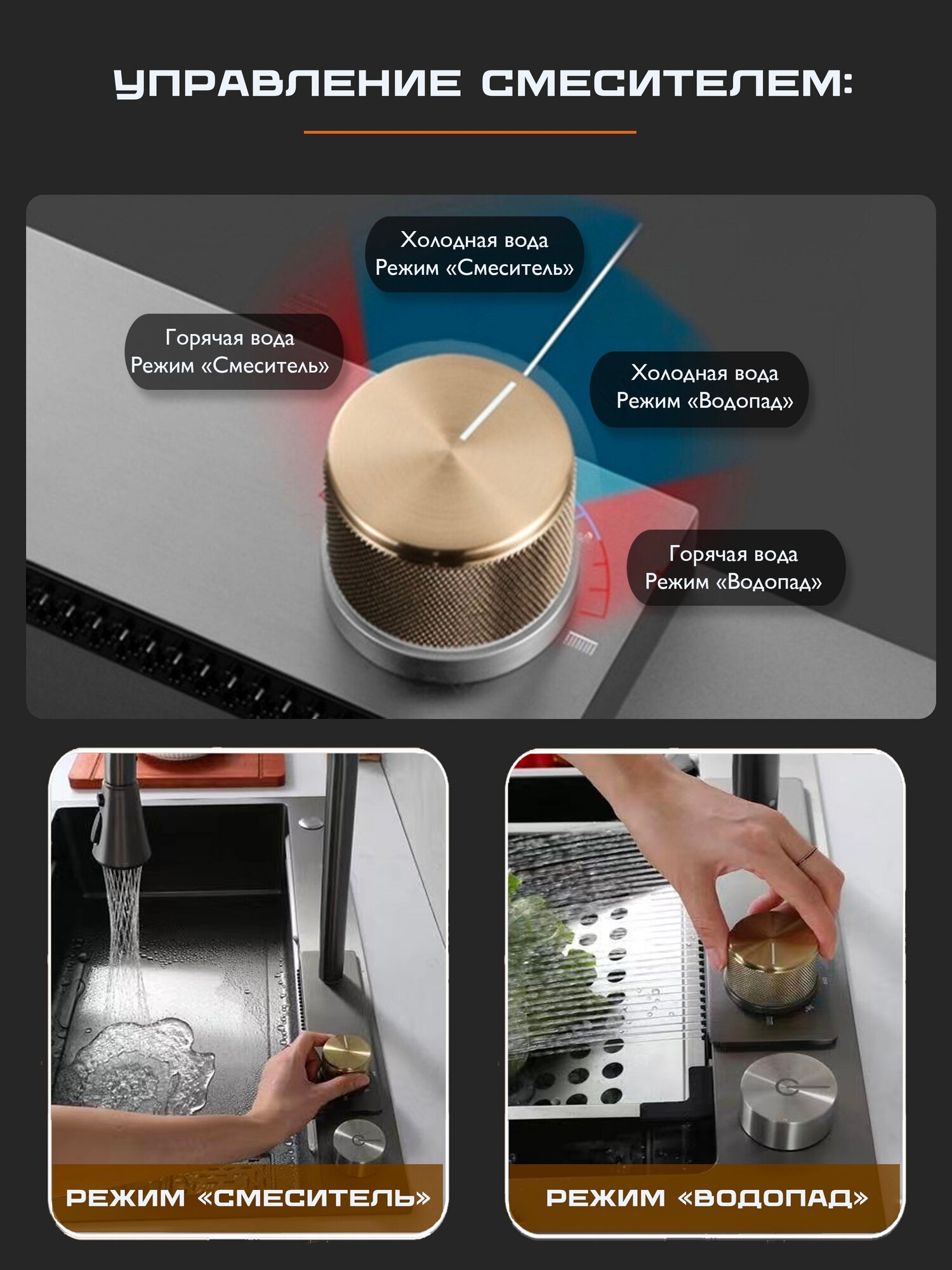 УПРАВЛЕНИЕ СМЕСИТЕЛЕМ:

Холодная вода
Режим «Смеситель»

Горячая вода
Режим «Смеситель»

Холодная вода
Режим «Водопад»

Горячая вода
Режим «Водопад»

РЕЖИМ «СМЕСИТЕЛЬ»

РЕЖИМ «ВОДОПАД»