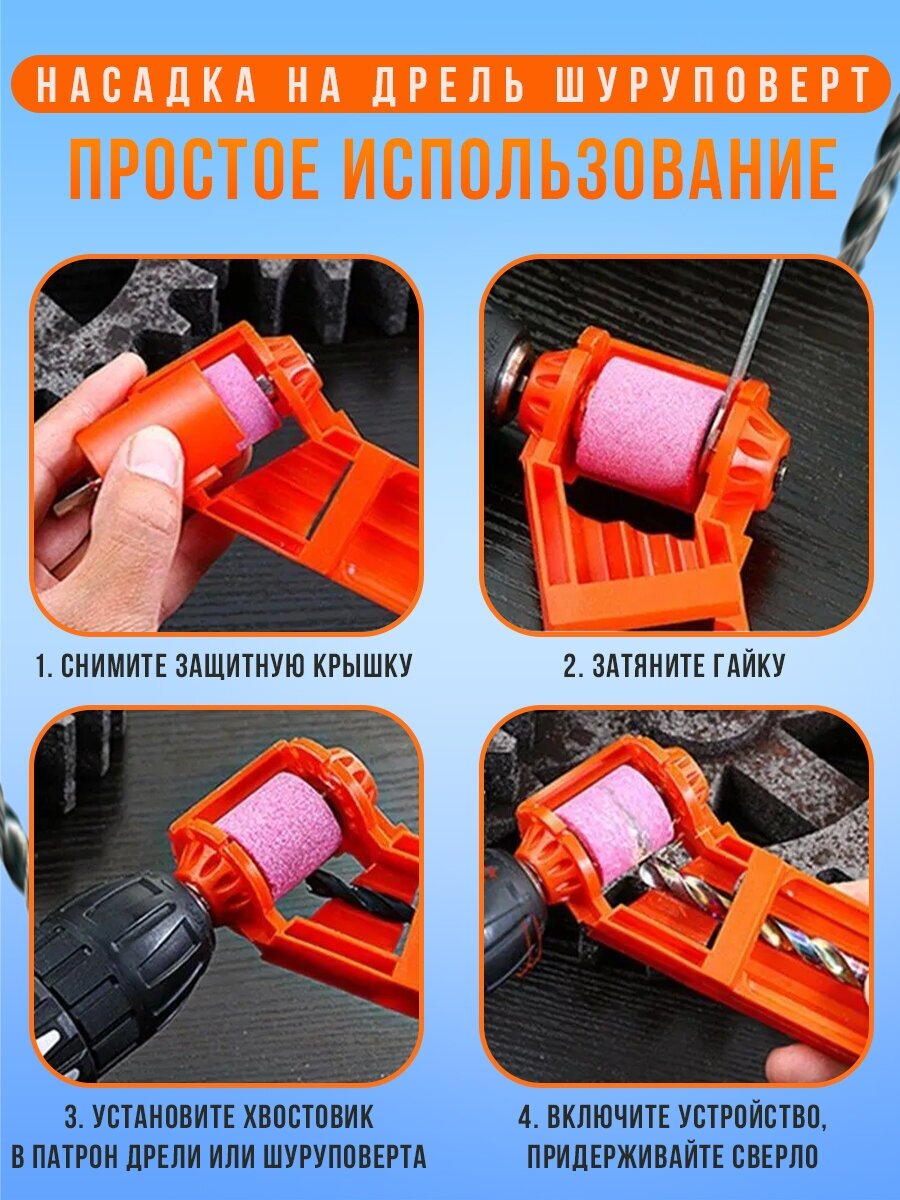 НАСАДКА НА ДРЕЛЬ ШУРУПОВЕРТ

ПРОСТОЕ ИСПОЛЬЗОВАНИЕ

1. СНИМИТЕ ЗАЩИТНУЮ КРЫШКУ

2. ЗАТЯНИТЕ ГАЙКУ

3. УСТАНОВИТЕ ХВОСТОВИК В ПАТРОН ДРЕЛИ ИЛИ ШУРУПОВЕРТА

4. ВКЛЮЧИТЕ УСТРОЙСТВО, ПРИДЕРЖИВАЙТЕ СВЕРЛО