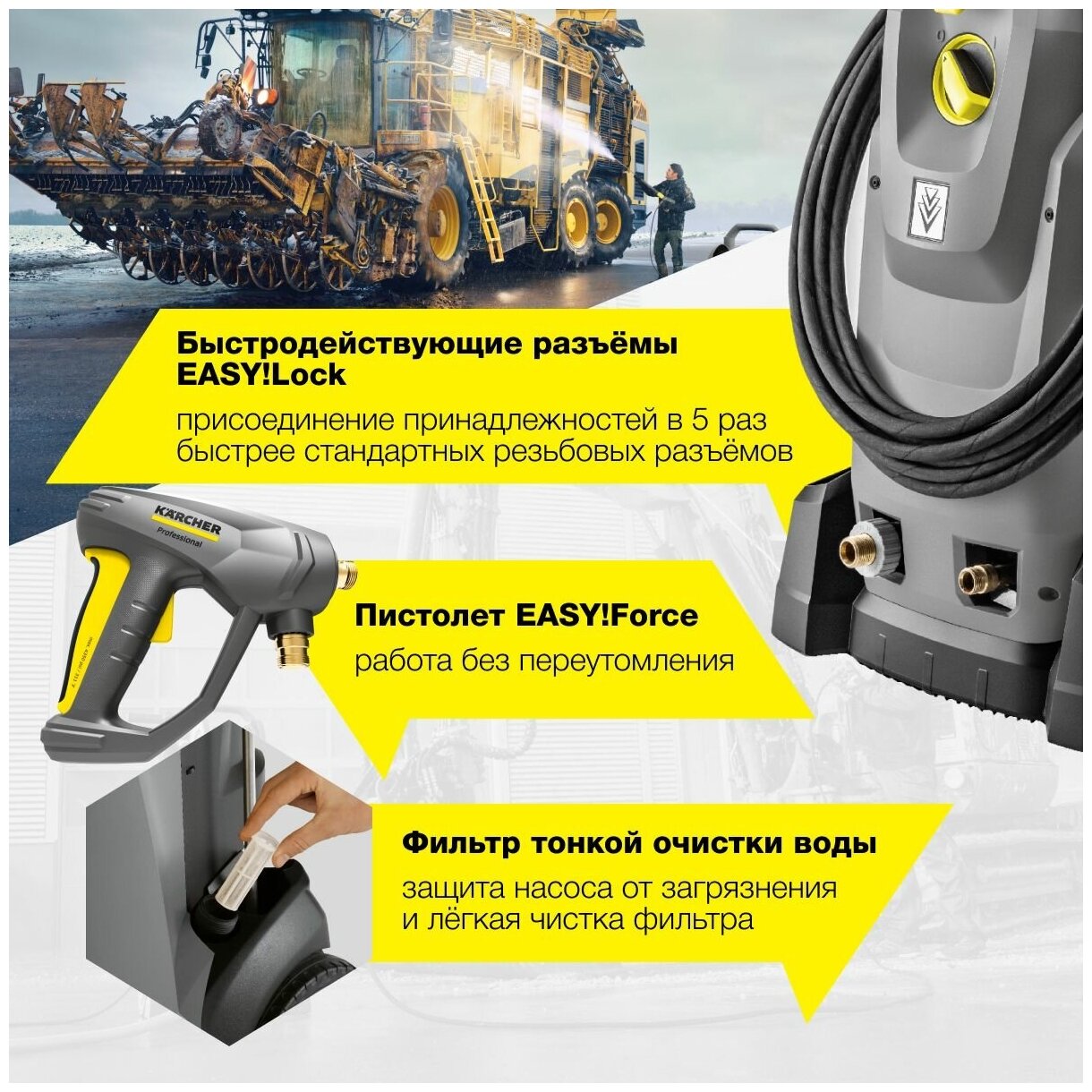 Быстродействующие разъёмы EASY!Lock

присоединение принадлежностей в 5 раз быстрее стандартных резьбовых разъёмов

KÄRCHER
Professional

Пистолет EASY!Force

работа без переутомления

Фильтр тонкой очистки воды

защита насоса от загрязнения и лёгкая чистка фильтра