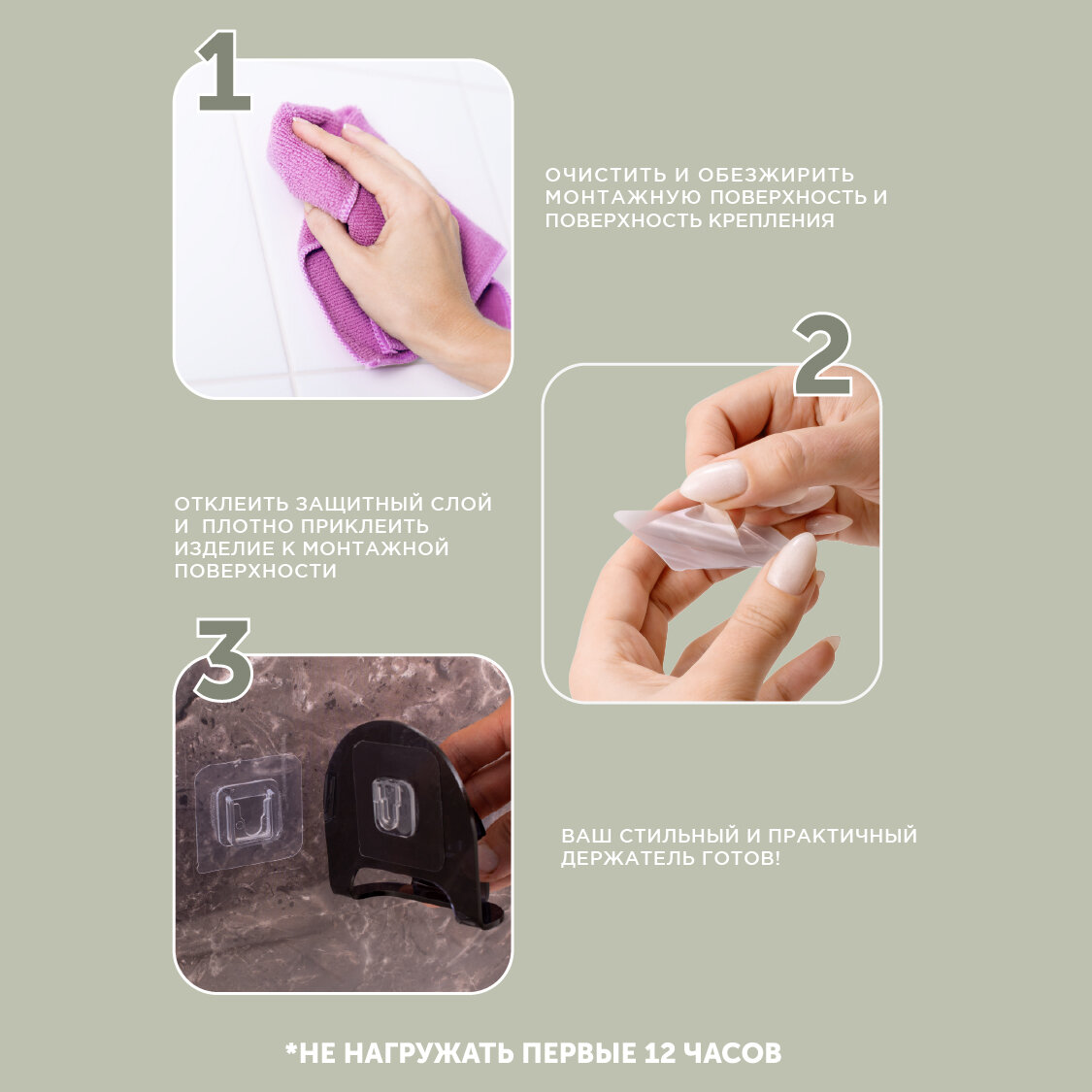 1

ОЧИСТИТЬ И ОБЕЗЖИРИТЬ МОНТАЖНУЮ ПОВЕРХНОСТЬ И ПОВЕРХНОСТЬ КРЕПЛЕНИЯ

2

ОТКЛЕИТЬ ЗАЩИТНЫЙ СЛОЙ И ПЛОТНО ПРИКЛЕИТЬ ИЗДЕЛИЕ К МОНТАЖНОЙ ПОВЕРХНОСТИ

3

ВАШ СТИЛЬНЫЙ И ПРАКТИЧНЫЙ ДЕРЖАТЕЛЬ ГОТОВ!

*НЕ НАГРУЖАТЬ ПЕРВЫЕ 12 ЧАСОВ