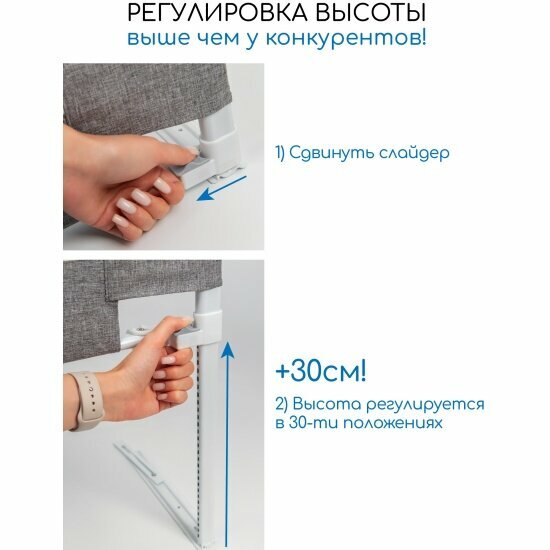 РЕГУЛИРОВКА ВЫСОТЫ
выше чем у конкурентов!

1) Сдвинуть слайдер

+30см!

2) Высота регулируется в 30-ти положениях