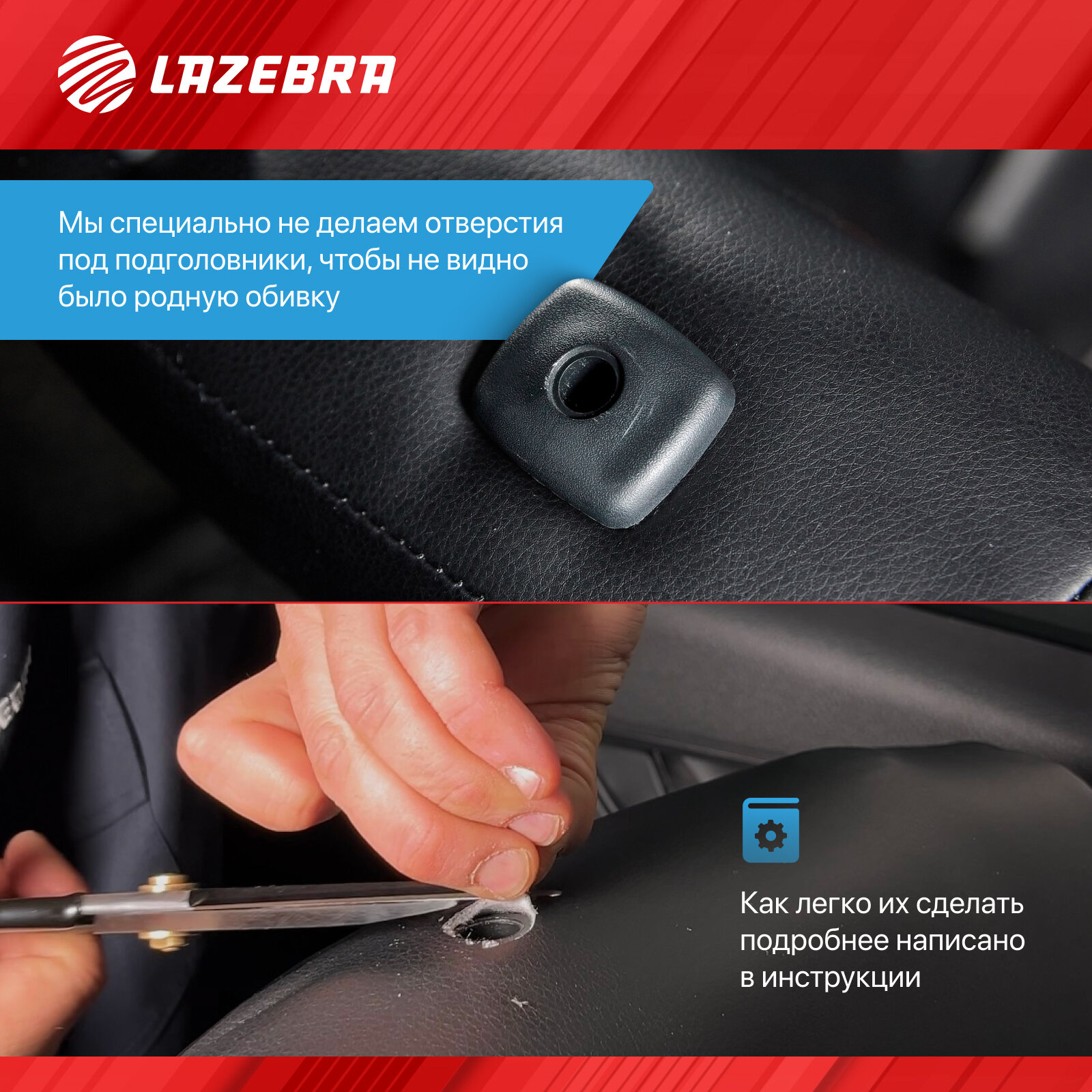 LAZEBRA

Мы специально не делаем отверстия под подголовники, чтобы не видно было родную обивку

Как легко их сделать подробнее написано в инструкции