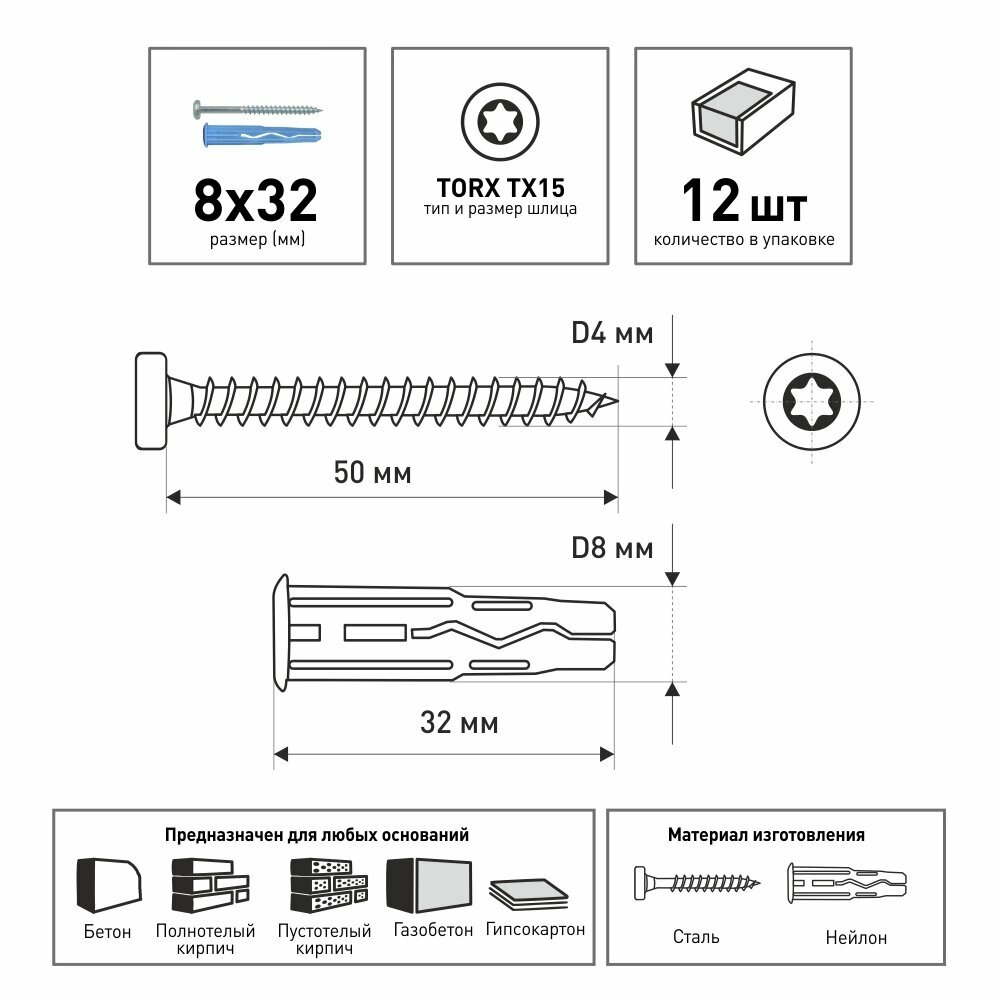 8x32
размер (мм)

TORX TX15
тип и размер шлица

12 шт
количество в упаковке

D4 мм

50 мм

D8 мм

32 мм

Предназначен для любых оснований

Бетон

Полнотелый кирпич

Пустотелый кирпич

Газобетон

Гипсокартон

Материал изготовления

Сталь

Нейлон