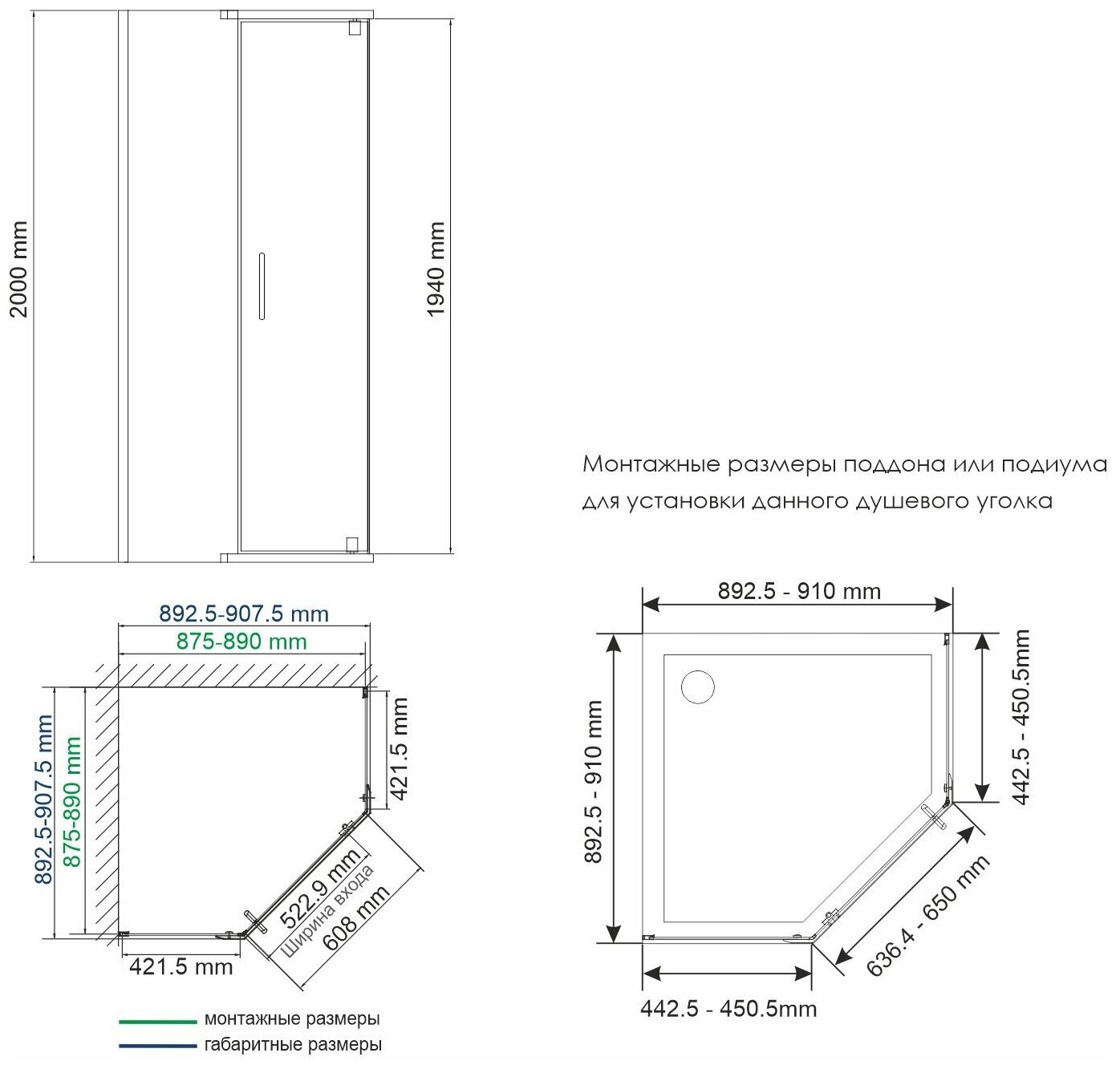 2000 mm

1940 mm

Монтажные размеры поддона или подиума для установки данного душевого уголка

892.5-907.5 mm
875-890 mm

892.5-907.5 mm
875-890 mm

421.5 mm

522.9 mm
Ширина входа
608 mm

421.5 mm

монтажные размеры
габаритные размеры

892.5 - 910 mm

892.5 - 910 mm

442.5 - 450.5mm

636.4 - 650 mm

442.5 - 450.5mm