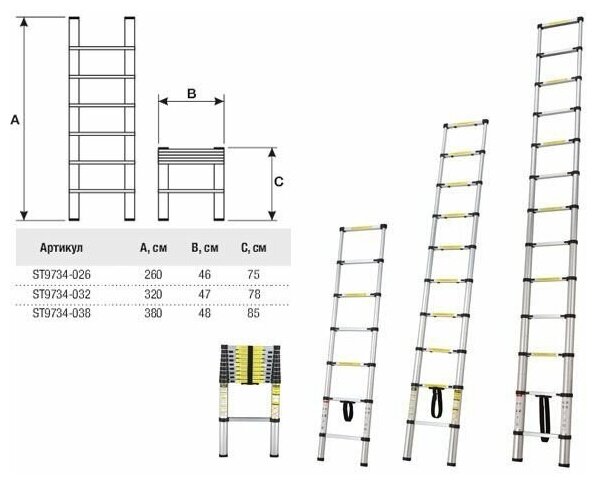 A

B

C

| Артикул | A, см | B, см | C, см |
|---|---|---|---|
| ST9734-026 | 260 | 46 | 75 |
| ST9734-032 | 320 | 47 | 78 |
| ST9734-038 | 380 | 48 | 85 |