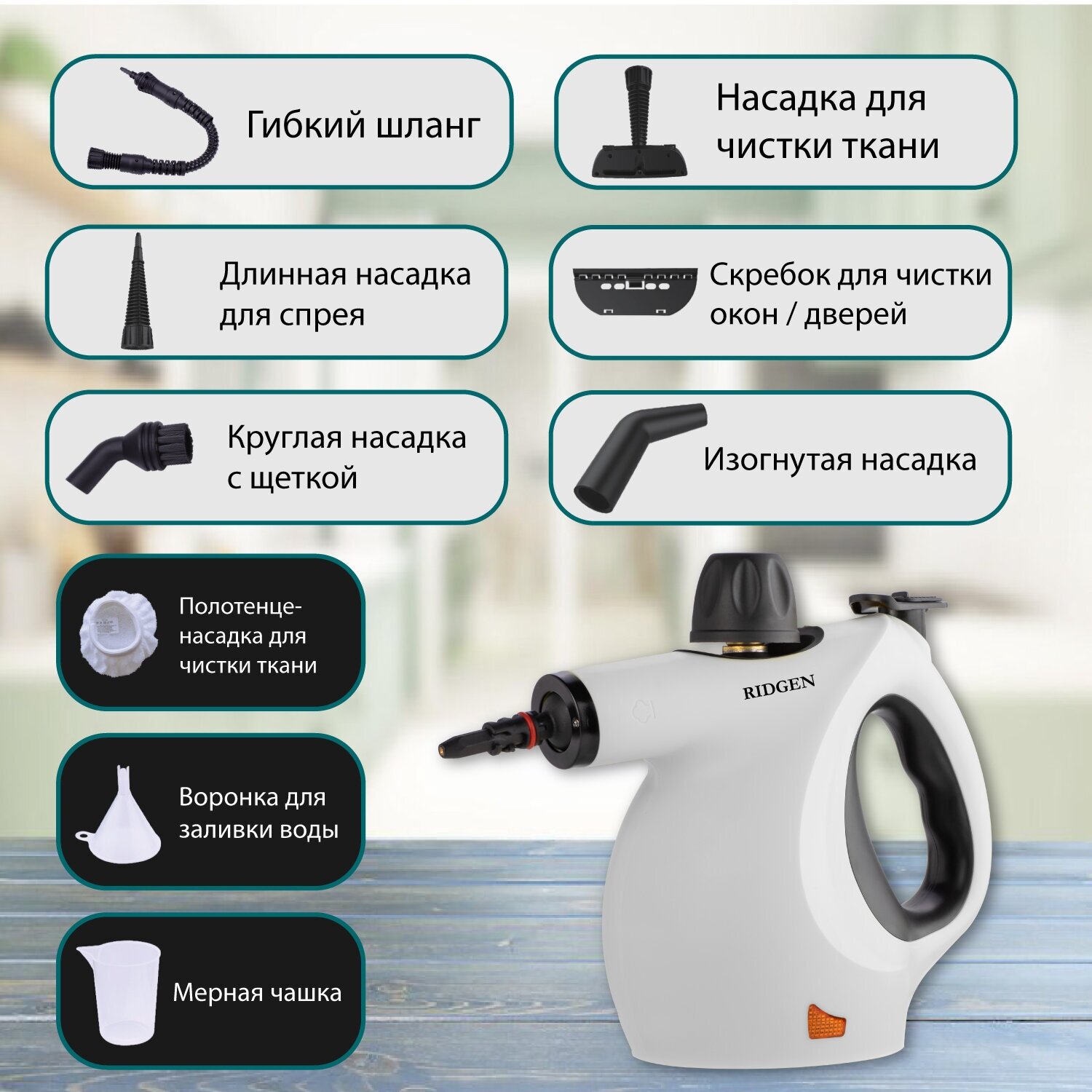 Гибкий шланг

Насадка для чистки ткани

Длинная насадка для спрея

Скребок для чистки окон / дверей

Круглая насадка с щеткой

Изогнутая насадка

Полотенце-насадка для чистки ткани

Воронка для заливки воды

Мерная чашка

RIDGEN