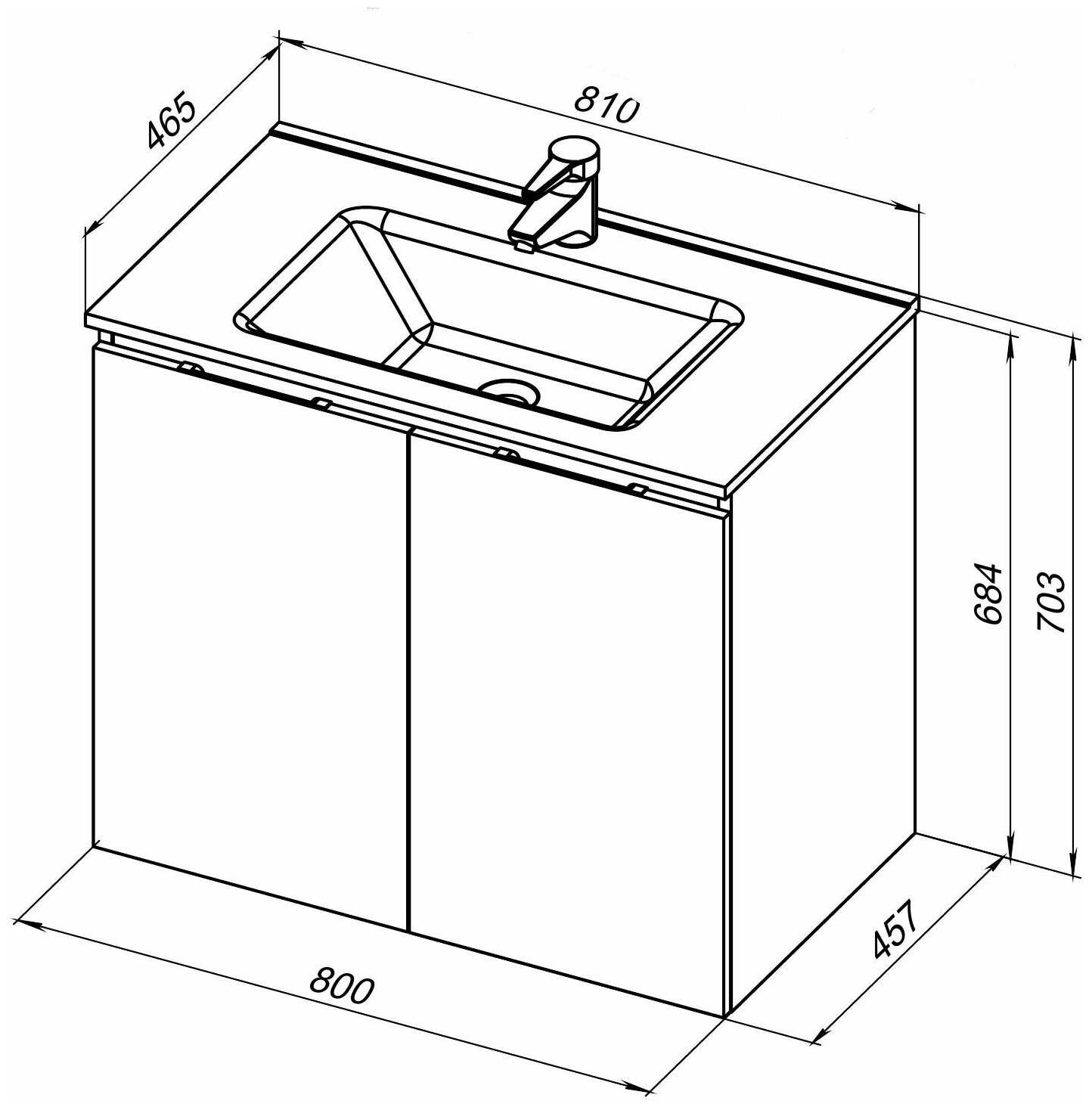 465
810
684
703
457
800